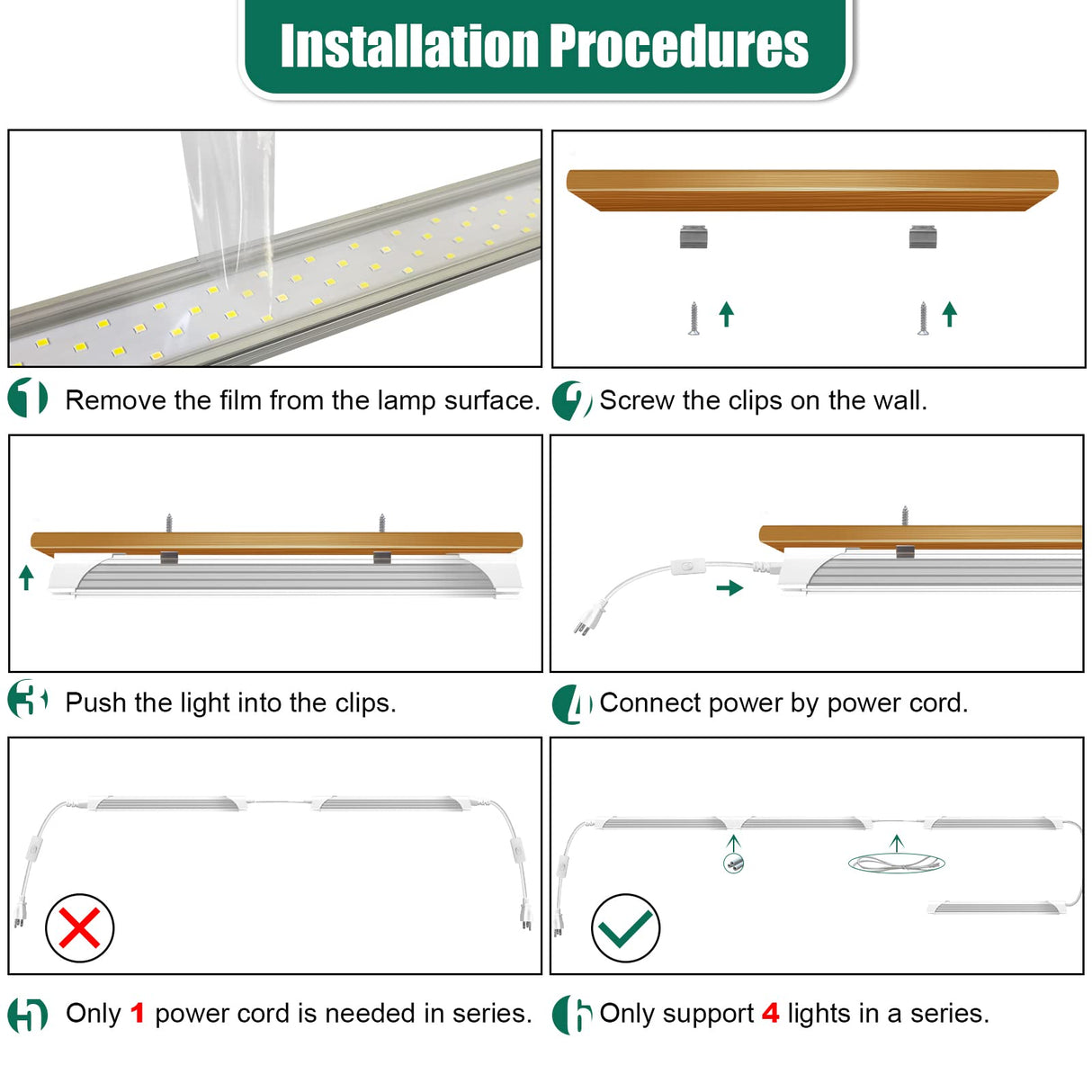 Installation Procedures

1 Remove the film from the lamp surface.

2 Screw the clips on the wall.

3 Push the light into the clips.

4 Connect power by power cord.

5 Only 1 power cord is needed in series.

6 Only support 4 lights in a series.