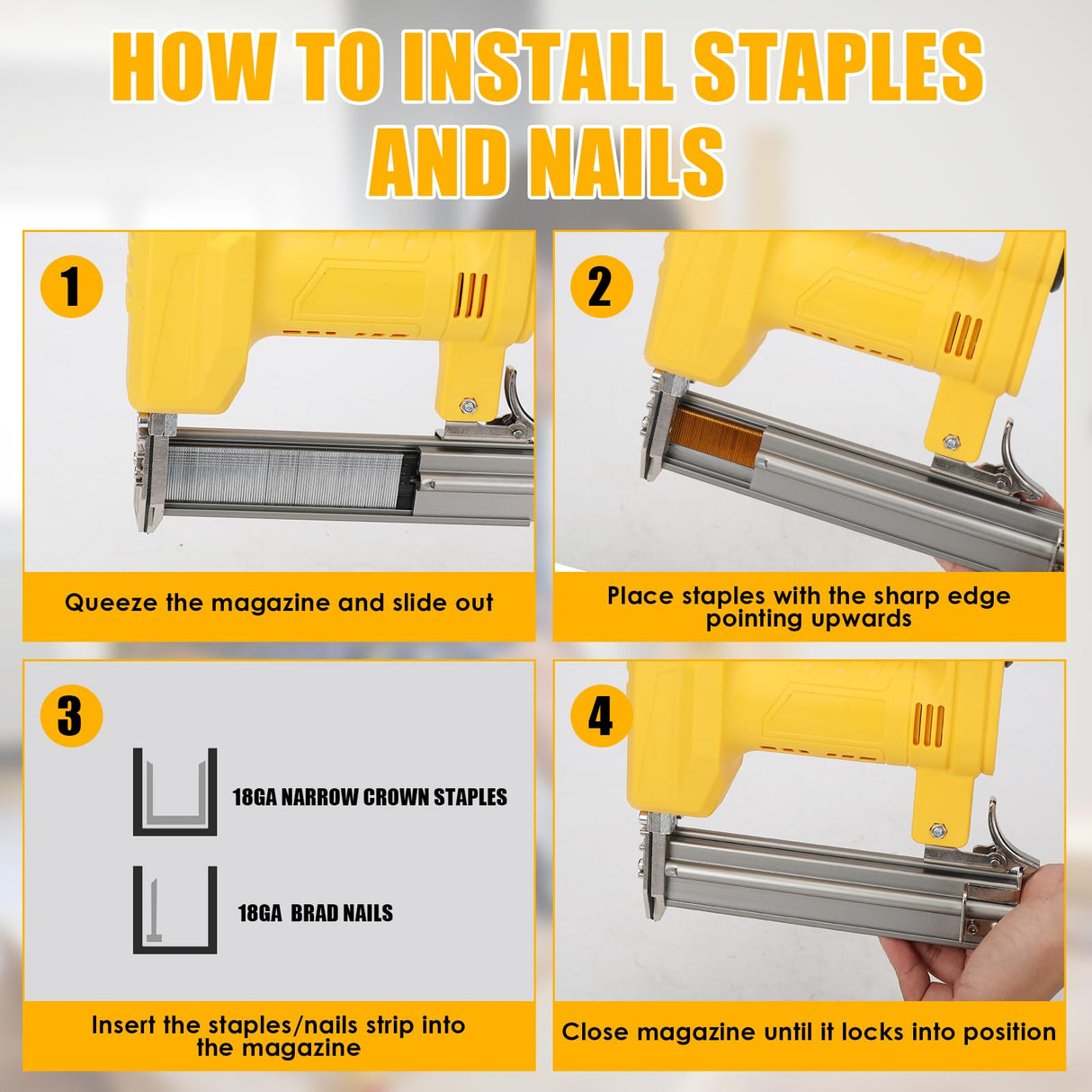 HOW TO INSTALL STAPLES AND NAILS

1

Queeze the magazine and slide out

2

Place staples with the sharp edge pointing upwards

3

18GA NARROW CROWN STAPLES

18GA BRAD NAILS

Insert the staples/nails strip into the magazine

4

Close magazine until it locks into position