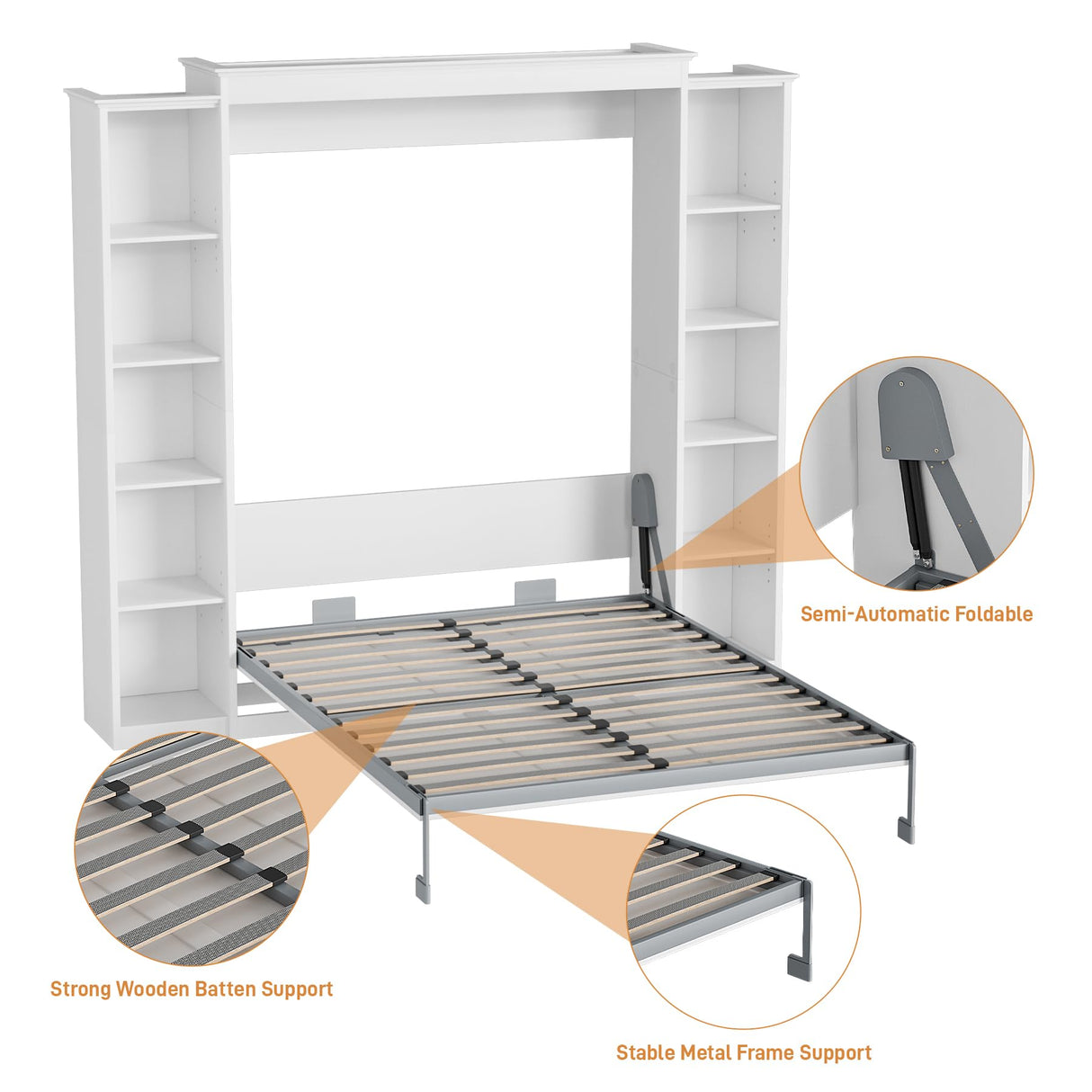 Semi-Automatic Foldable

Strong Wooden Batten Support

Stable Metal Frame Support