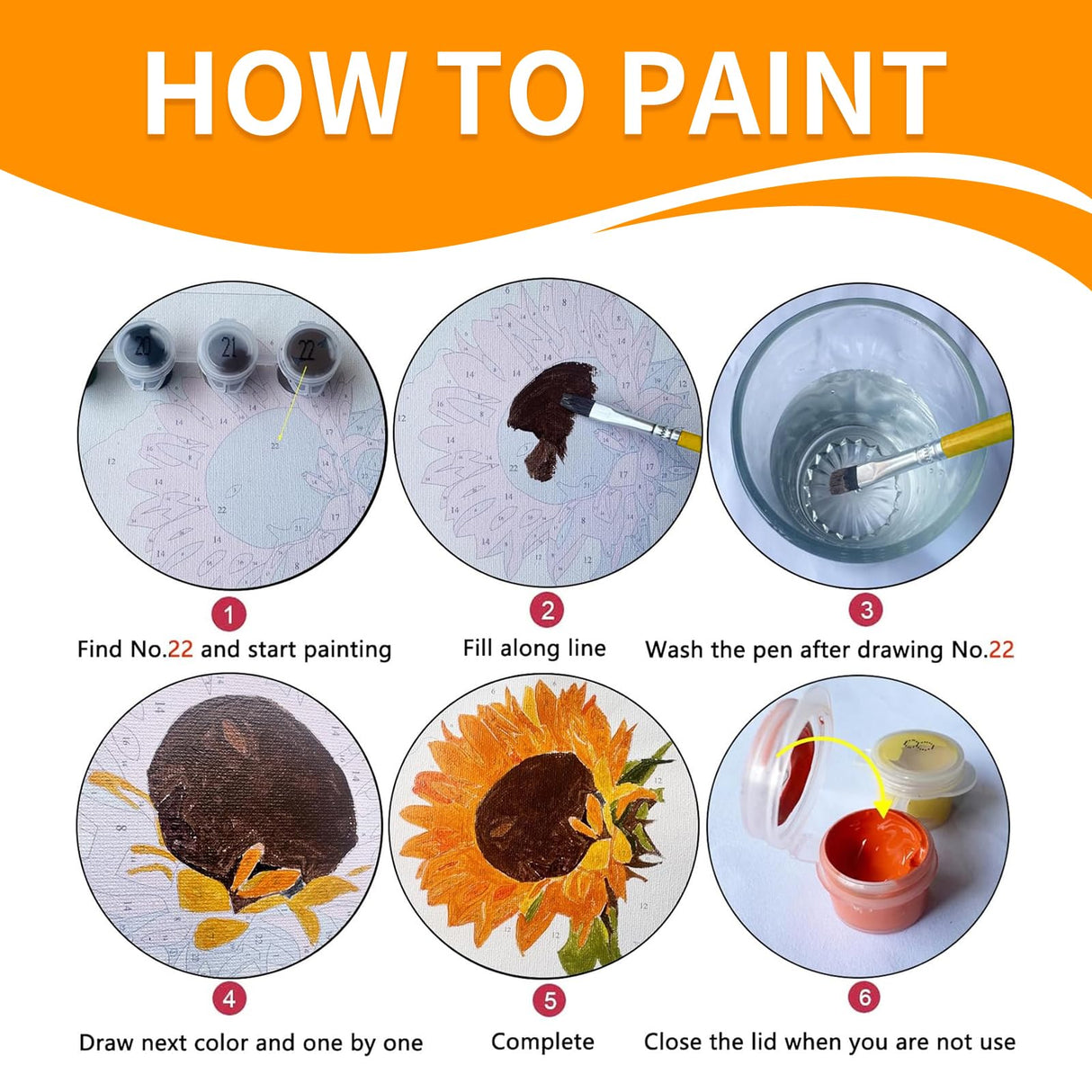 HOW TO PAINT

20 21 22

1
Find No.22 and start painting

2
Fill along line

3
Wash the pen after drawing No.22

4
Draw next color and one by one

5
Complete

6
Close the lid when you are not use