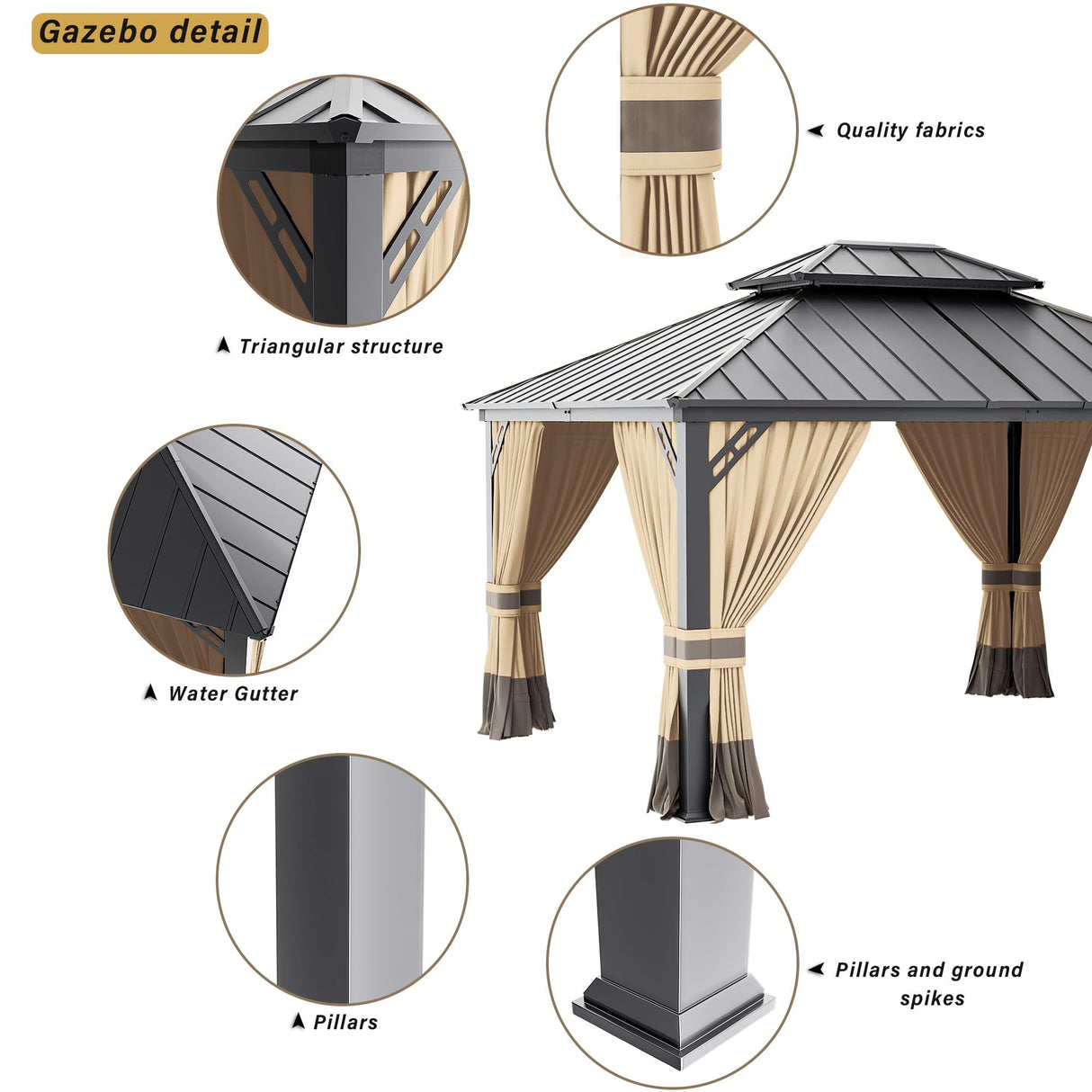 Gazebo detail

Quality fabrics

Triangular structure

Water Gutter

Pillars

Pillars and ground spikes