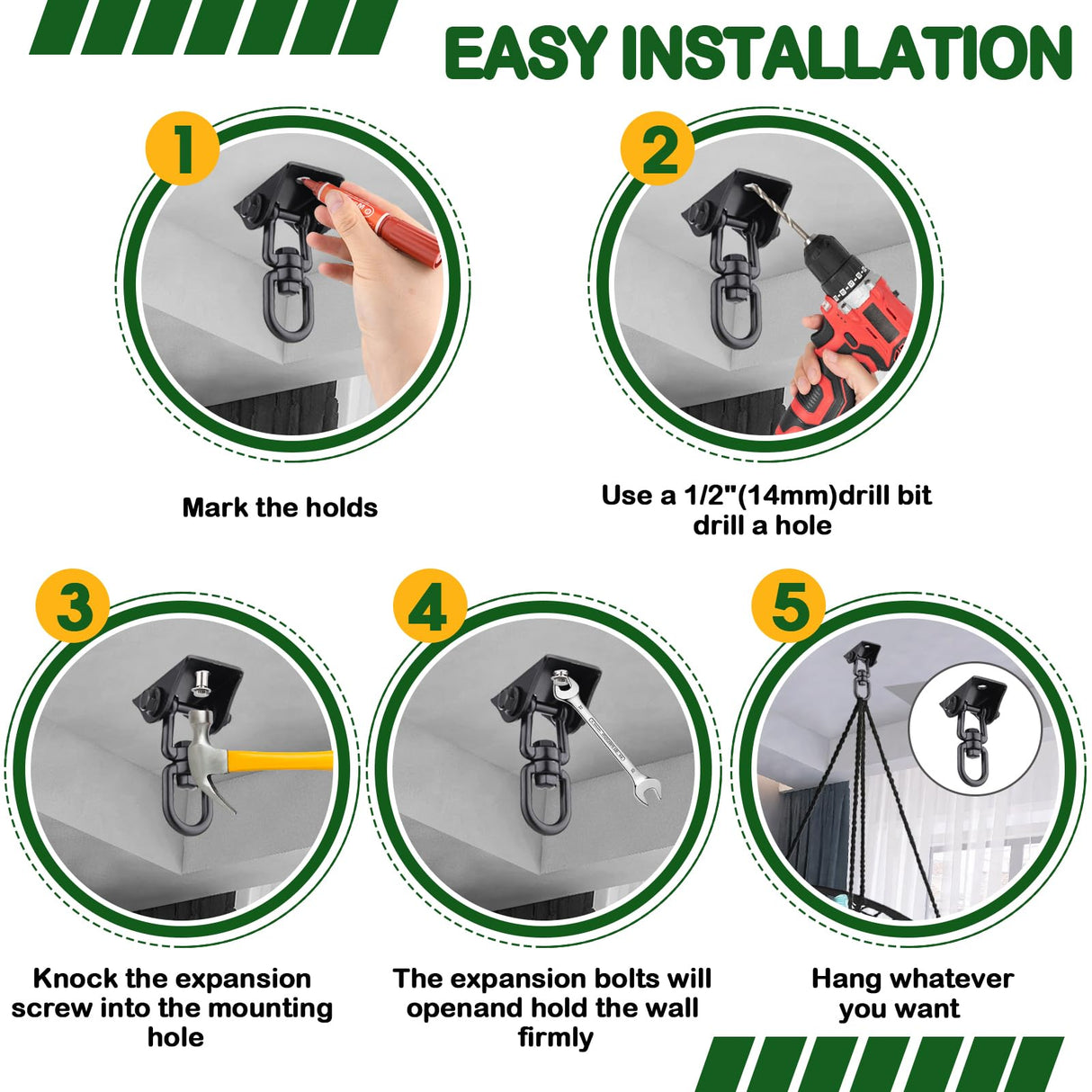 EASY INSTALLATION

1

Mark the holds

2

Use a 1/2"(14mm)drill bit drill a hole

3

Knock the expansion screw into the mounting hole

4

The expansion bolts will openand hold the wall firmly

5

Hang whatever you want