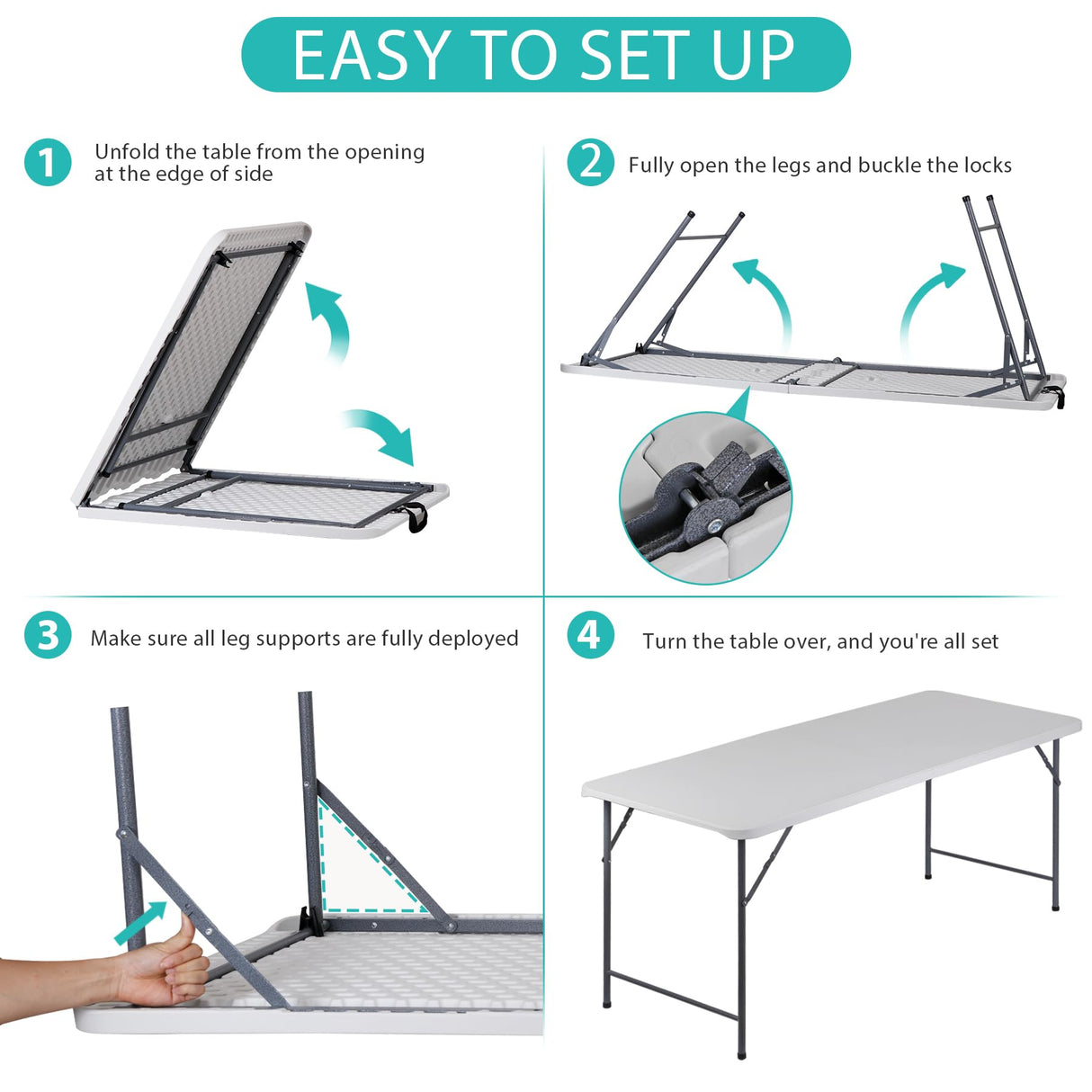 EASY TO SET UP

1 Unfold the table from the opening at the edge of side

2 Fully open the legs and buckle the locks

3 Make sure all leg supports are fully deployed

4 Turn the table over, and you're all set