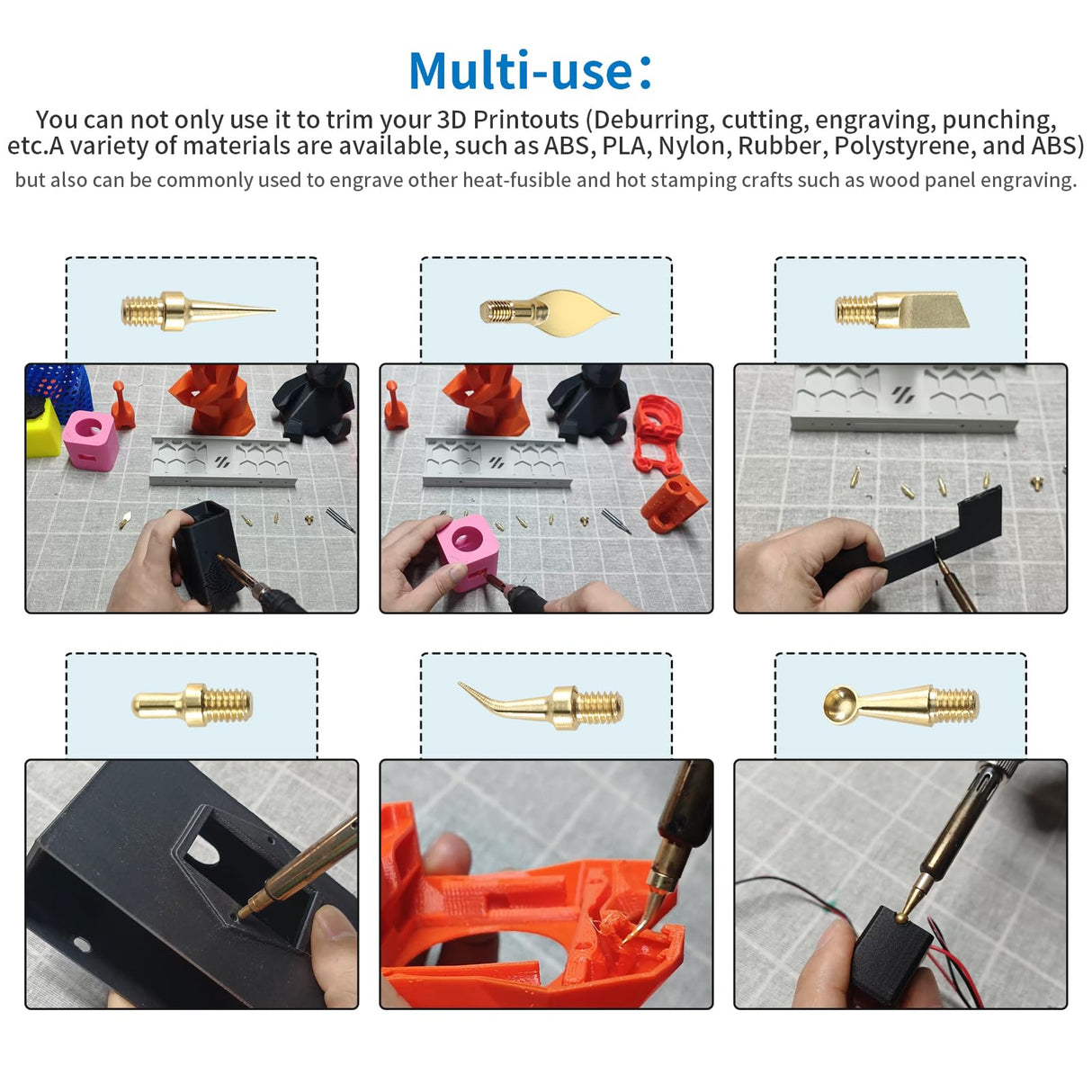 Multi-use:

You can not only use it to trim your 3D Printouts (Deburring, cutting, engraving, punching, etc.A variety of materials are available, such as ABS, PLA, Nylon, Rubber, Polystyrene, and ABS)

but also can be commonly used to engrave other heat-fusible and hot stamping crafts such as wood panel engraving.