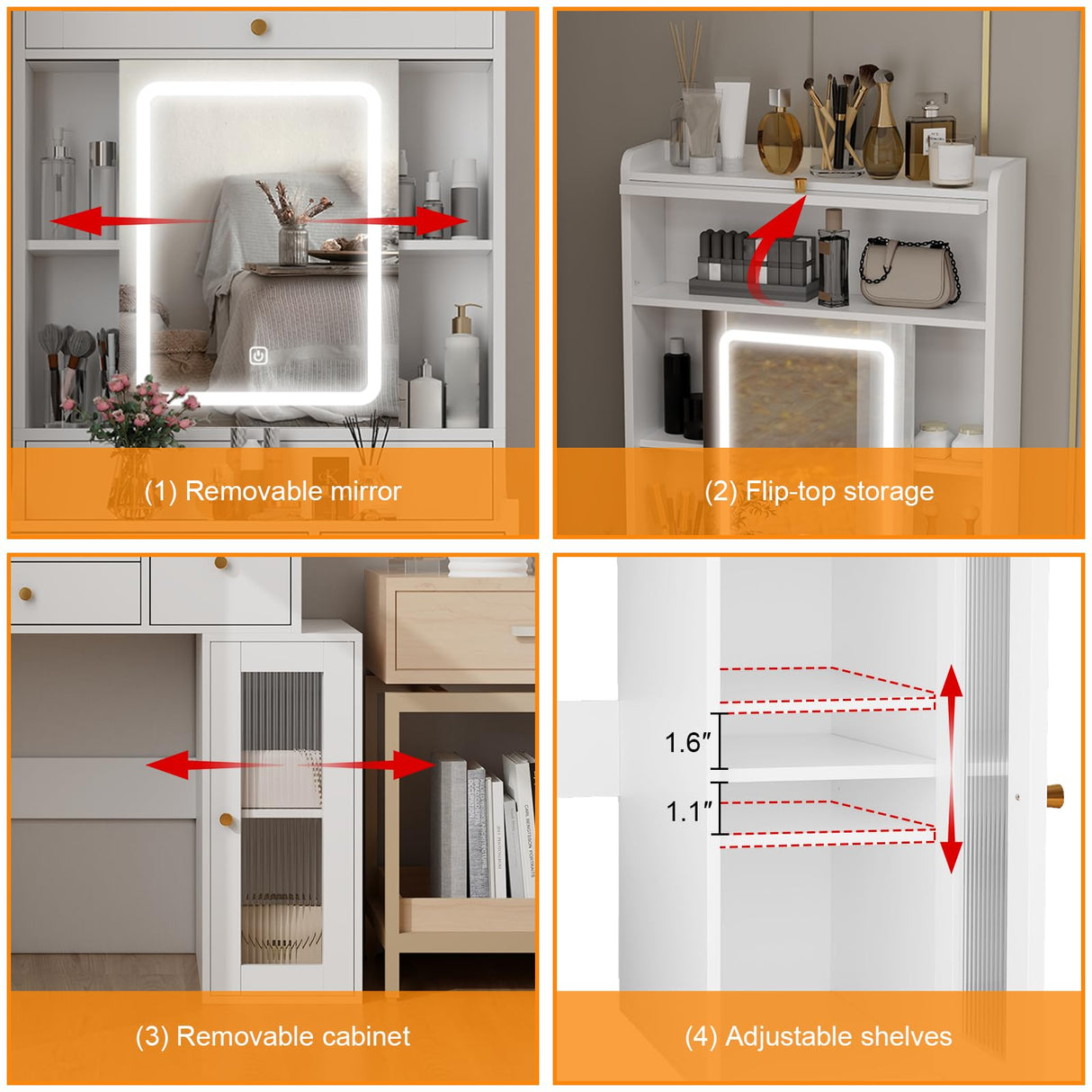 (1) Removable mirror

(2) Flip-top storage

(3) Removable cabinet

1.6″

1.1″

(4) Adjustable shelves