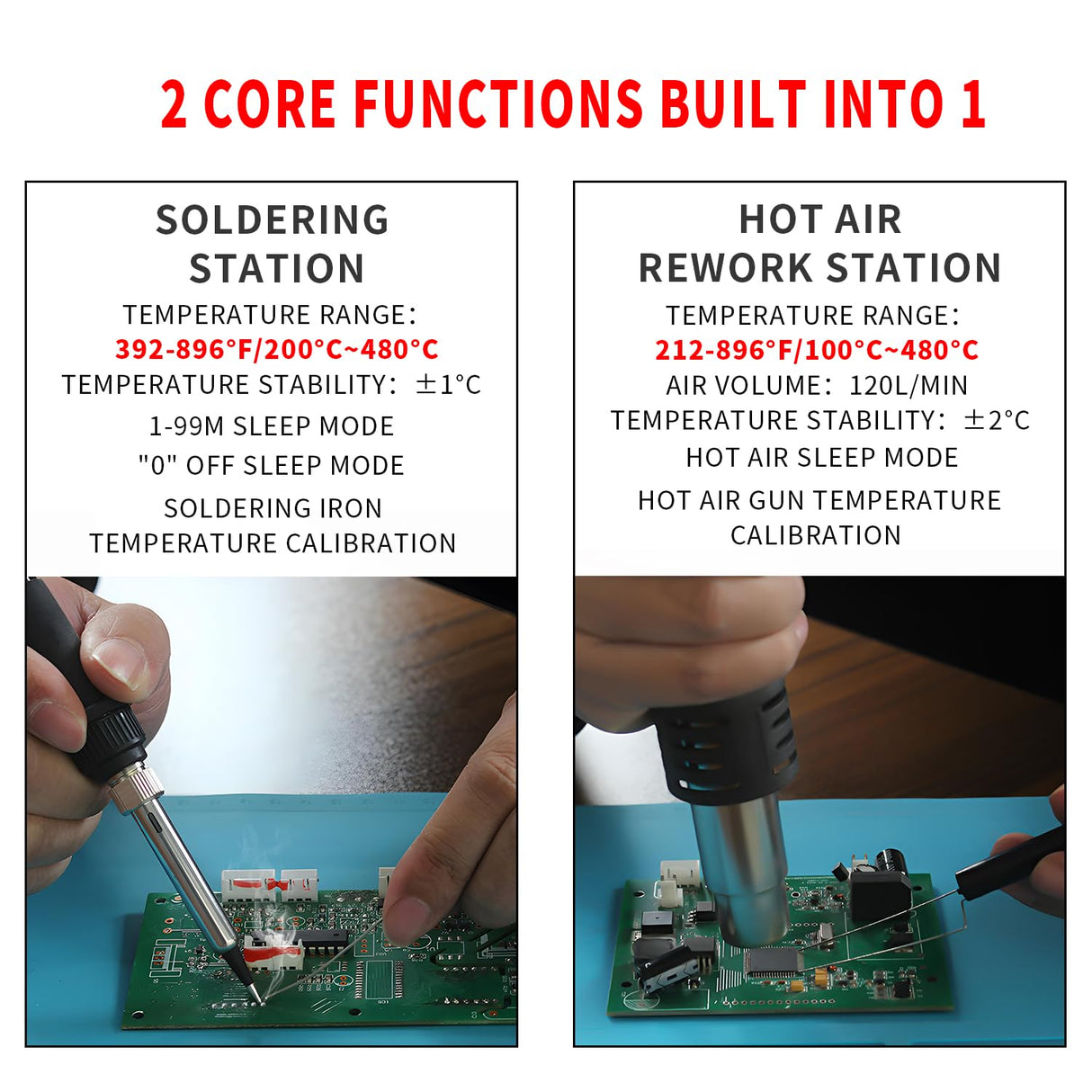 2 CORE FUNCTIONS BUILT INTO 1

SOLDERING STATION

TEMPERATURE RANGE:
392-896°F/200°C~480°C
TEMPERATURE STABILITY: ±1°C
1-99M SLEEP MODE
"0" OFF SLEEP MODE
SOLDERING IRON TEMPERATURE CALIBRATION

HOT AIR REWORK STATION

TEMPERATURE RANGE:
212-896°F/100°C~480°C
AIR VOLUME: 120L/MIN
TEMPERATURE STABILITY: ±2°C
HOT AIR SLEEP MODE
HOT AIR GUN TEMPERATURE CALIBRATION