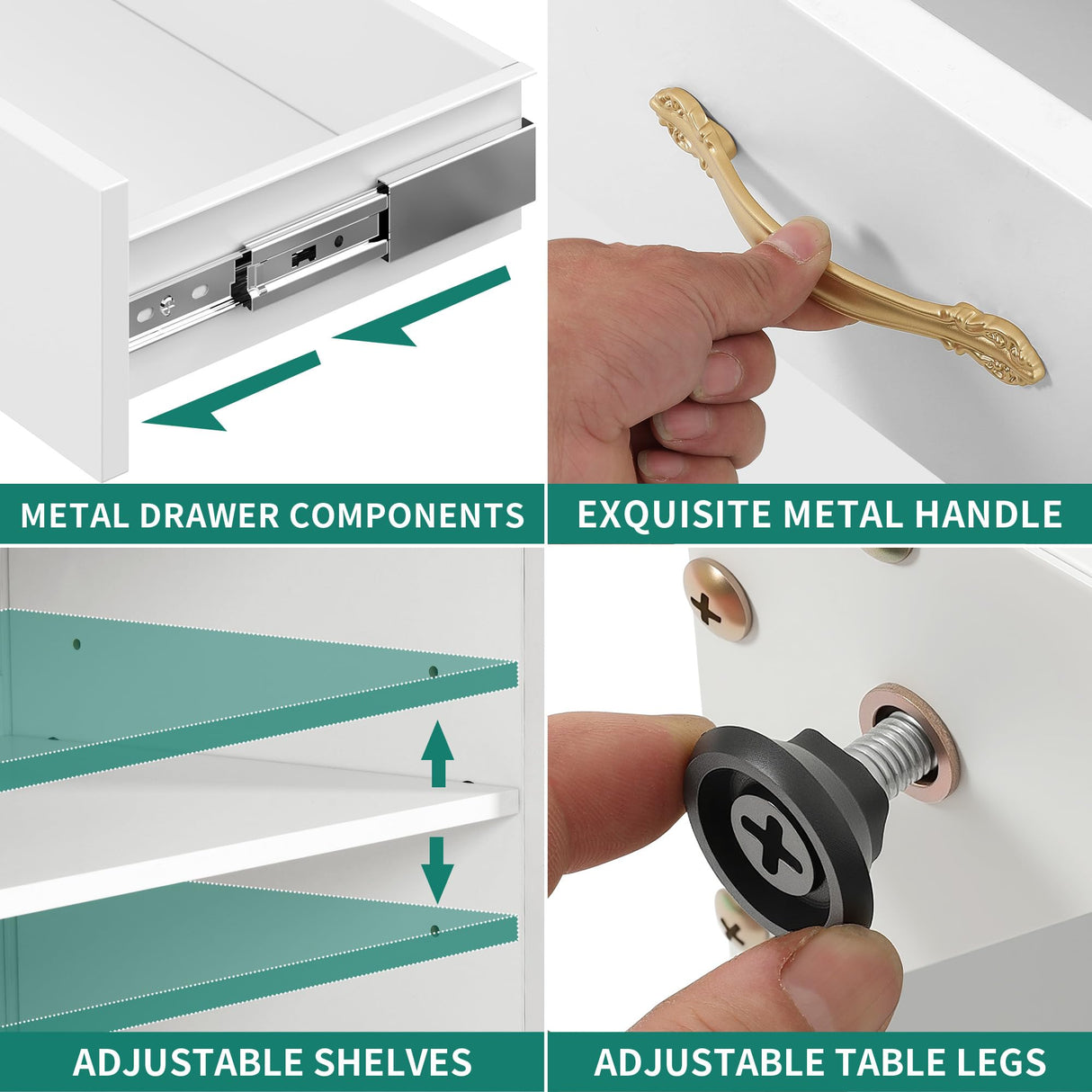 METAL DRAWER COMPONENTS

EXQUISITE METAL HANDLE

ADJUSTABLE SHELVES

ADJUSTABLE TABLE LEGS