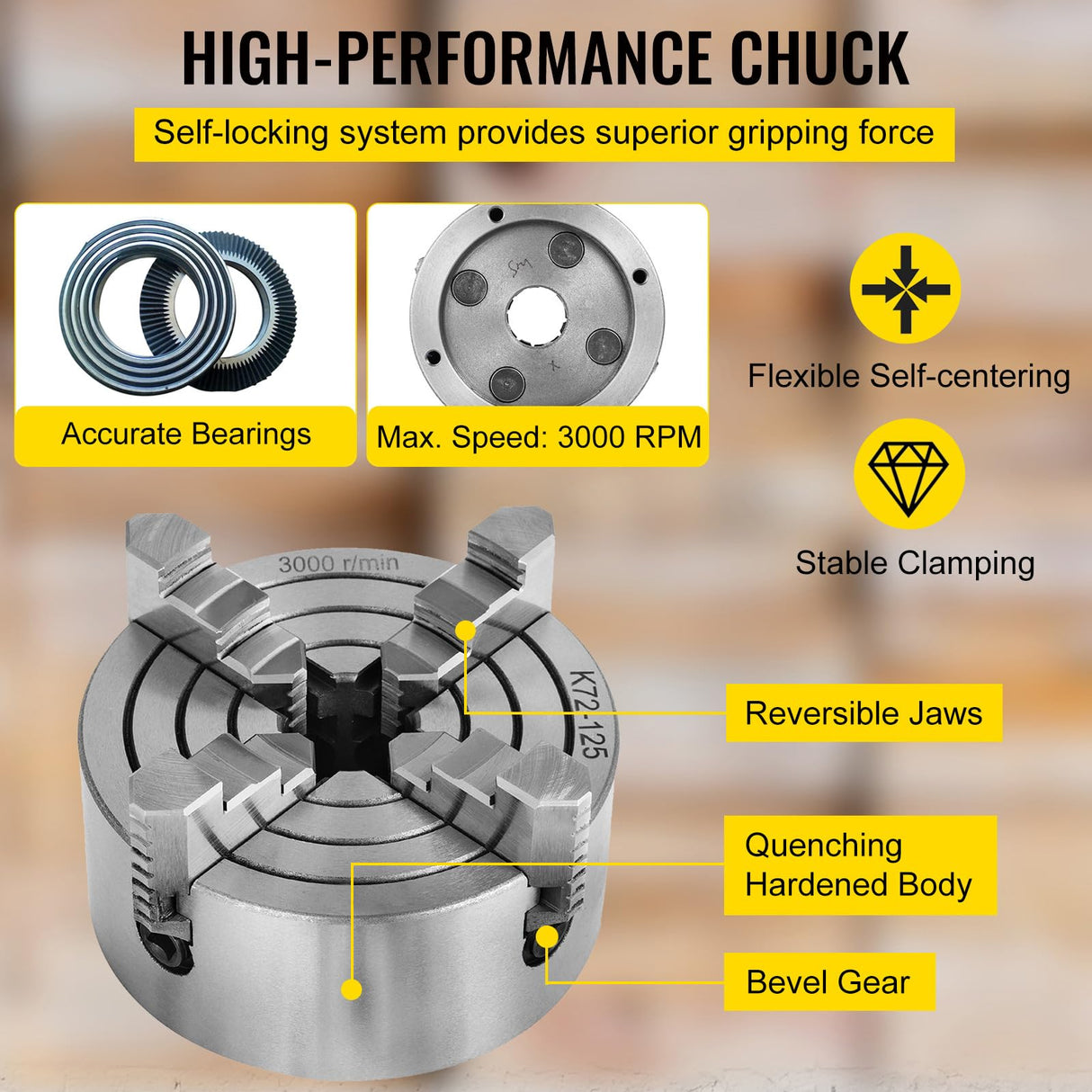 HIGH-PERFORMANCE CHUCK

Self-locking system provides superior gripping force

Accurate Bearings

Max. Speed: 3000 RPM

Flexible Self-centering

Stable Clamping

3000 r/min

K72-125

Reversible Jaws

Quenching Hardened Body

Bevel Gear