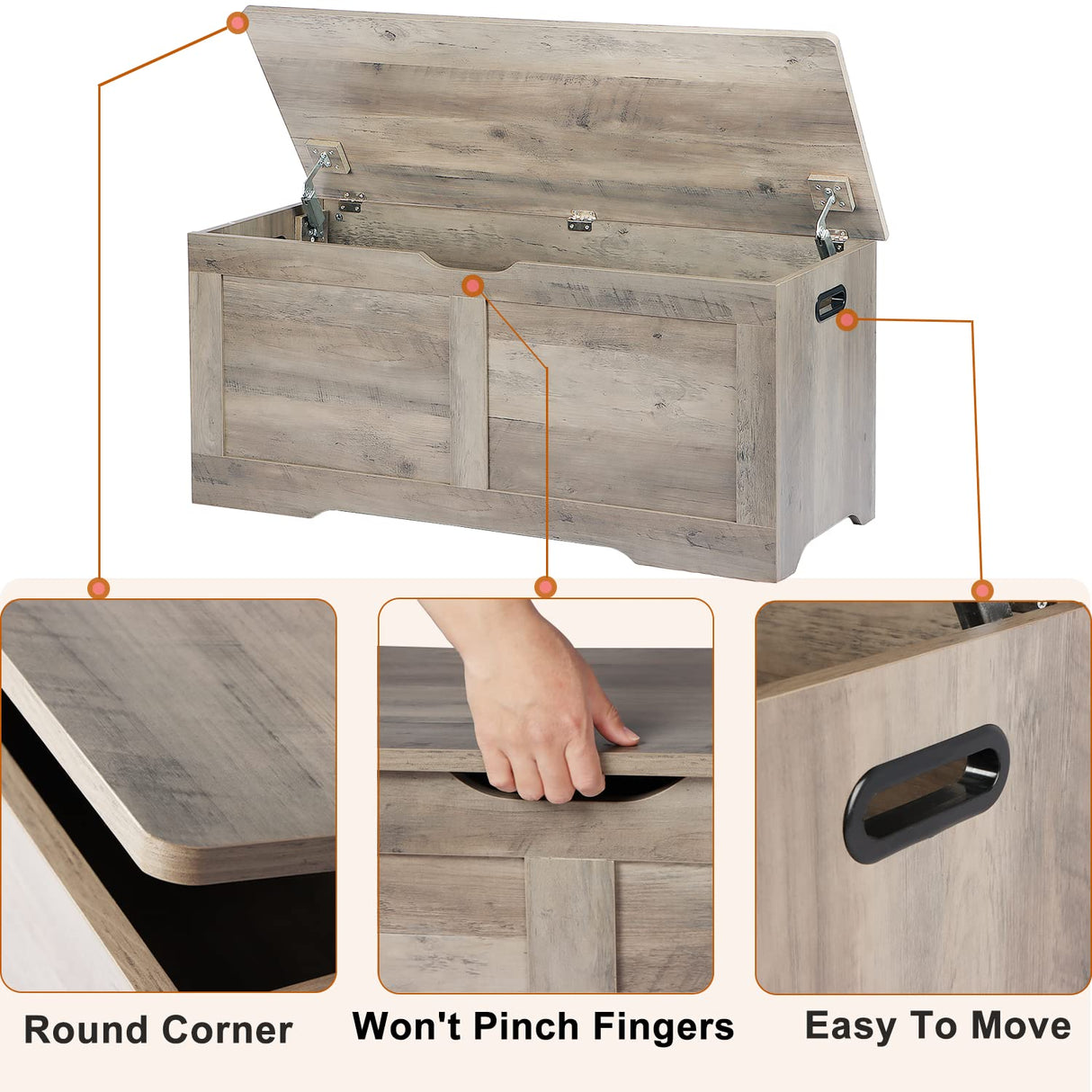 Round Corner

Won't Pinch Fingers

Easy To Move