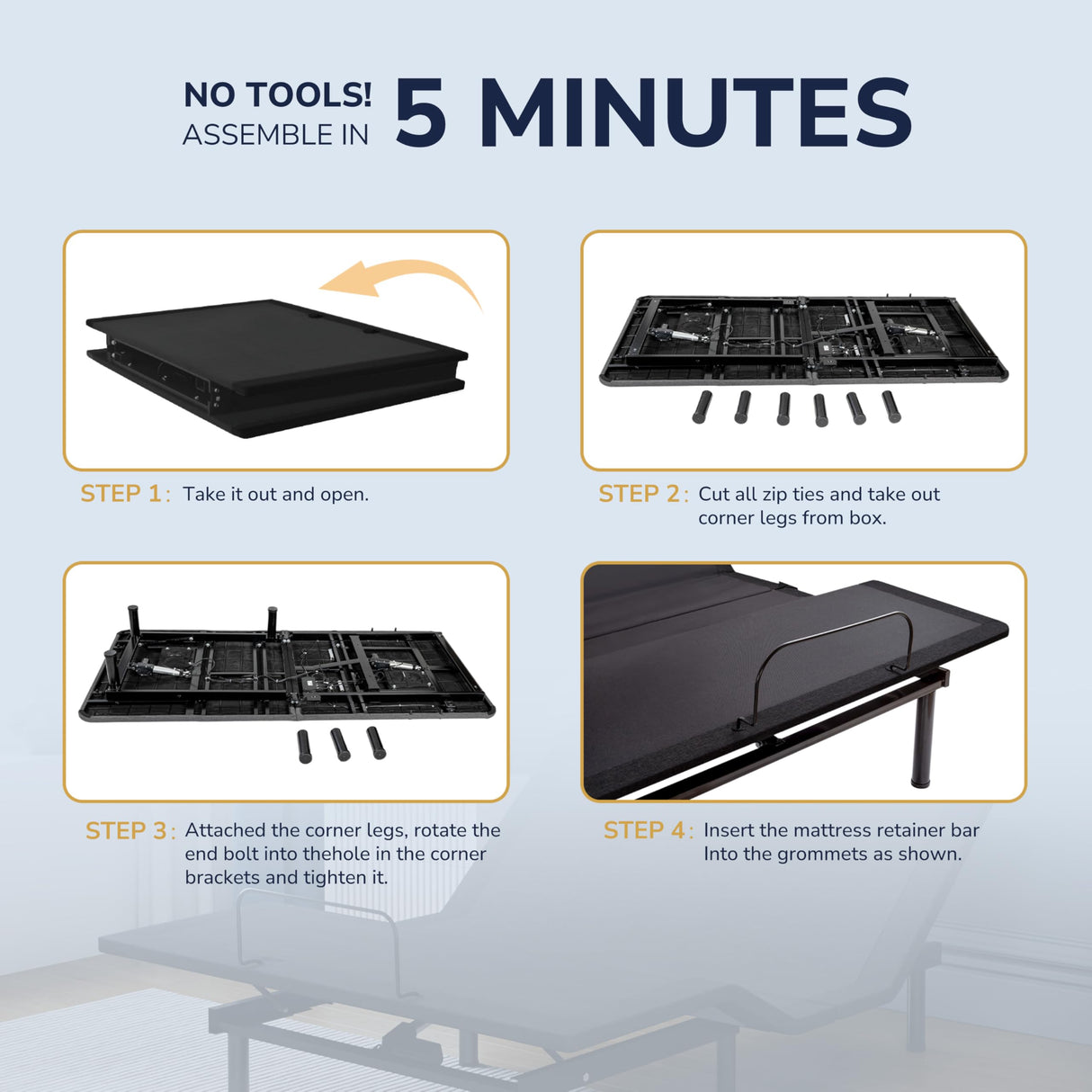 NO TOOLS!
ASSEMBLE IN 5 MINUTES

STEP 1: Take it out and open.

STEP 2: Cut all zip ties and take out corner legs from box.

STEP 3: Attached the corner legs, rotate the end bolt into thehole in the corner brackets and tighten it.

STEP 4: Insert the mattress retainer bar Into the grommets as shown.