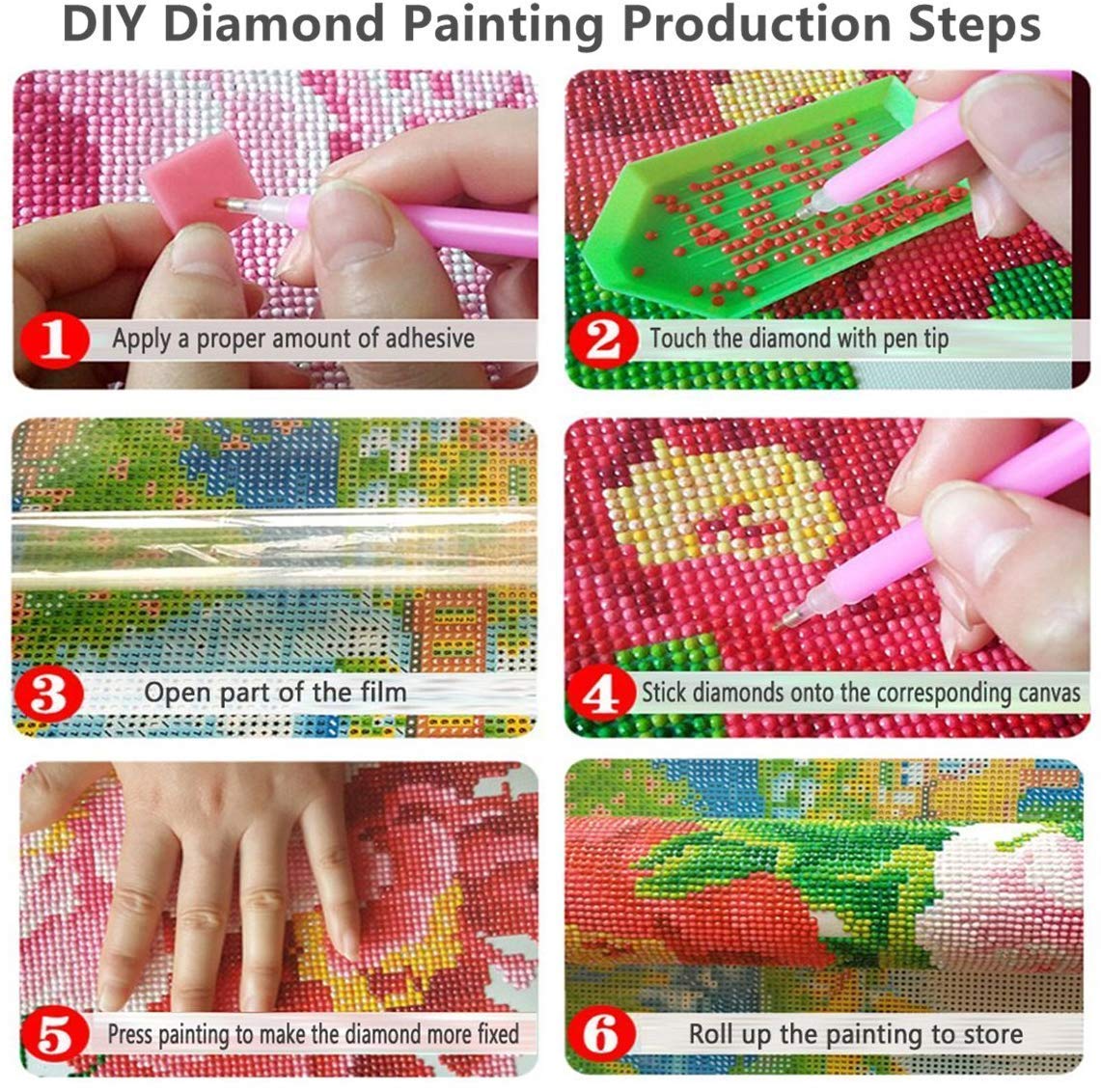 DIY Diamond Painting Production Steps

1 Apply a proper amount of adhesive

2 Touch the diamond with pen tip

3 Open part of the film

4 Stick diamonds onto the corresponding canvas

5 Press painting to make the diamond more fixed

6 Roll up the painting to store