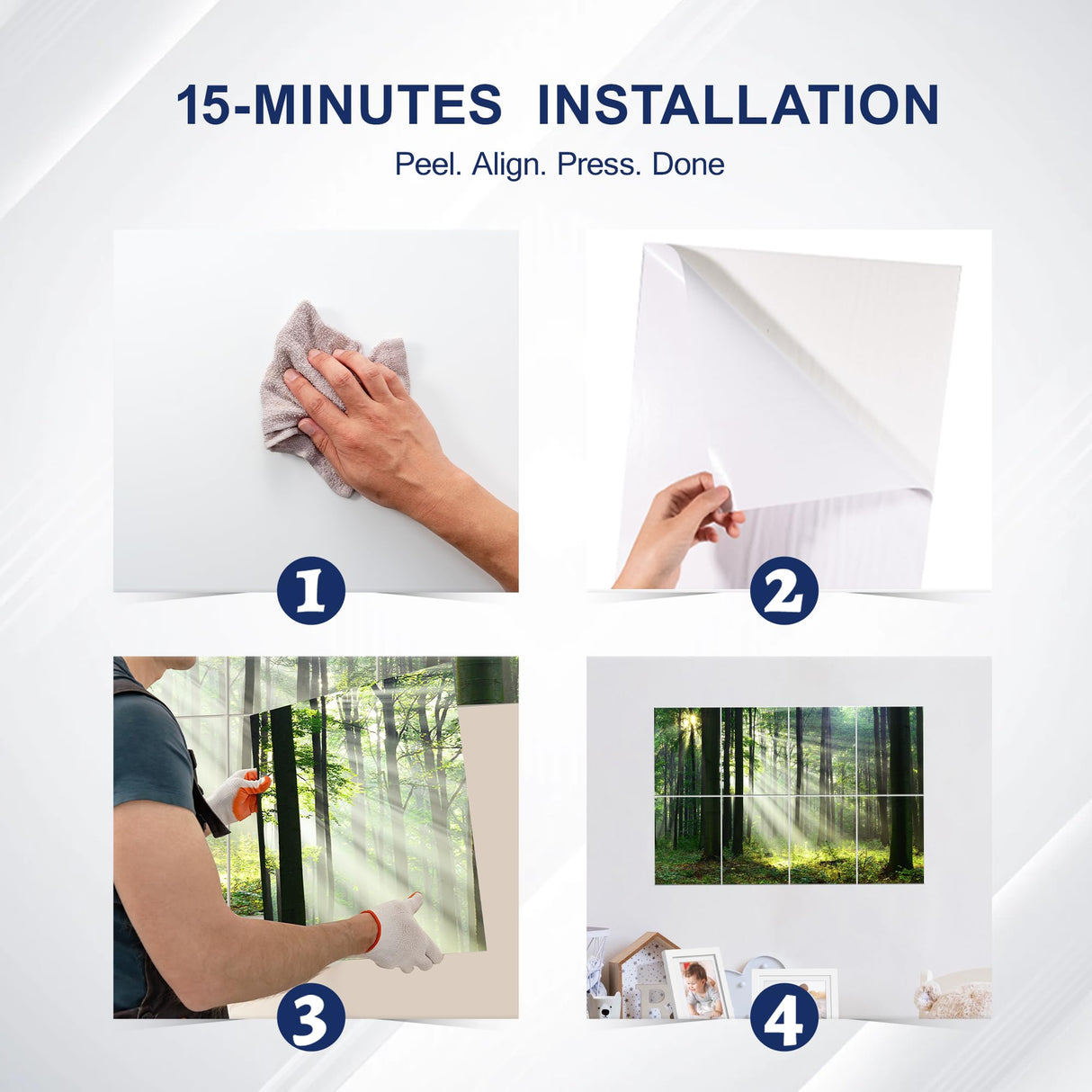 15-MINUTES INSTALLATION

Peel. Align. Press. Done

1

2

3

4