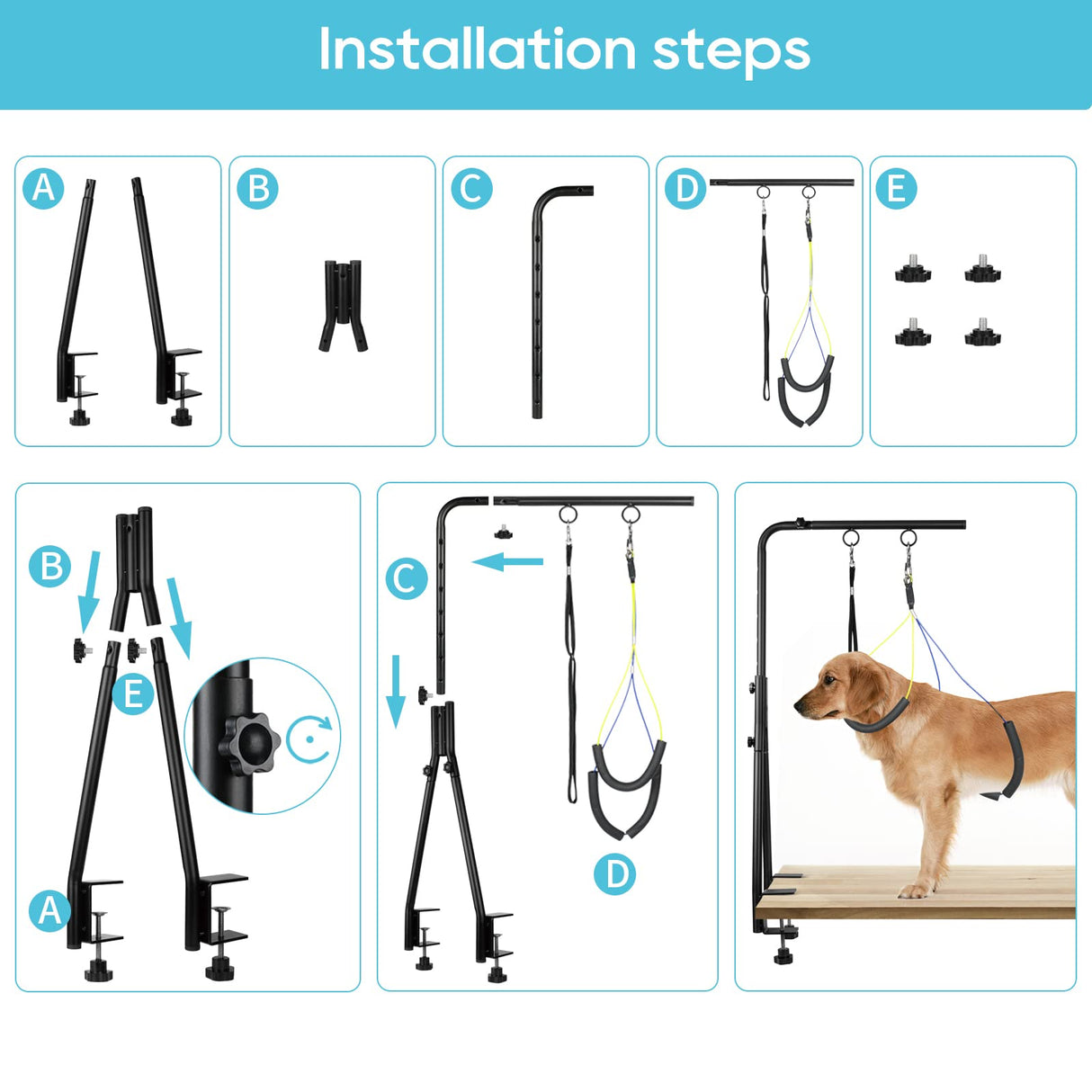 Installation steps

A

B

C

D

E

B

E

A

C

D