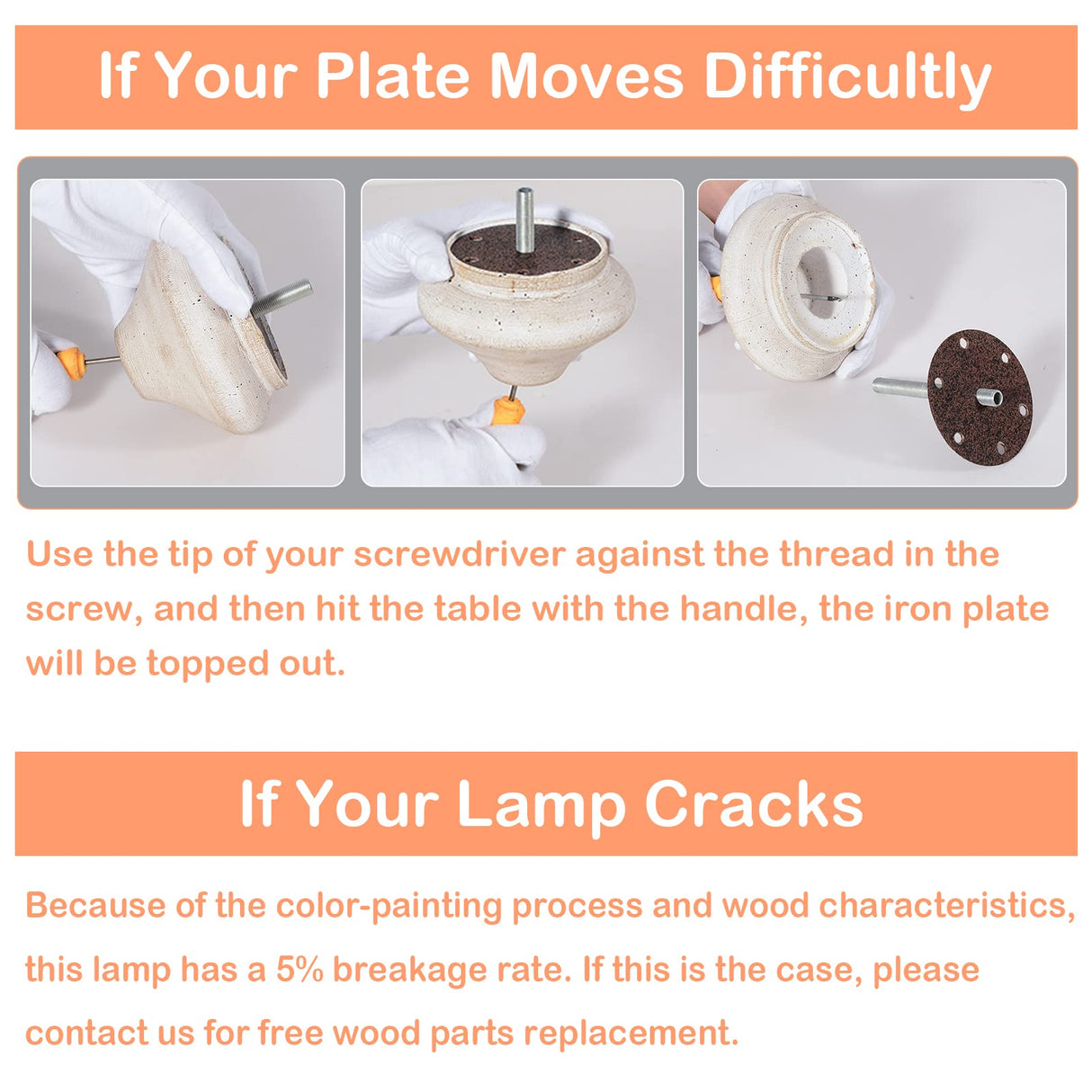 If Your Plate Moves Difficultly

Use the tip of your screwdriver against the thread in the screw, and then hit the table with the handle, the iron plate will be topped out.

If Your Lamp Cracks

Because of the color-painting process and wood characteristics, this lamp has a 5% breakage rate. If this is the case, please contact us for free wood parts replacement.