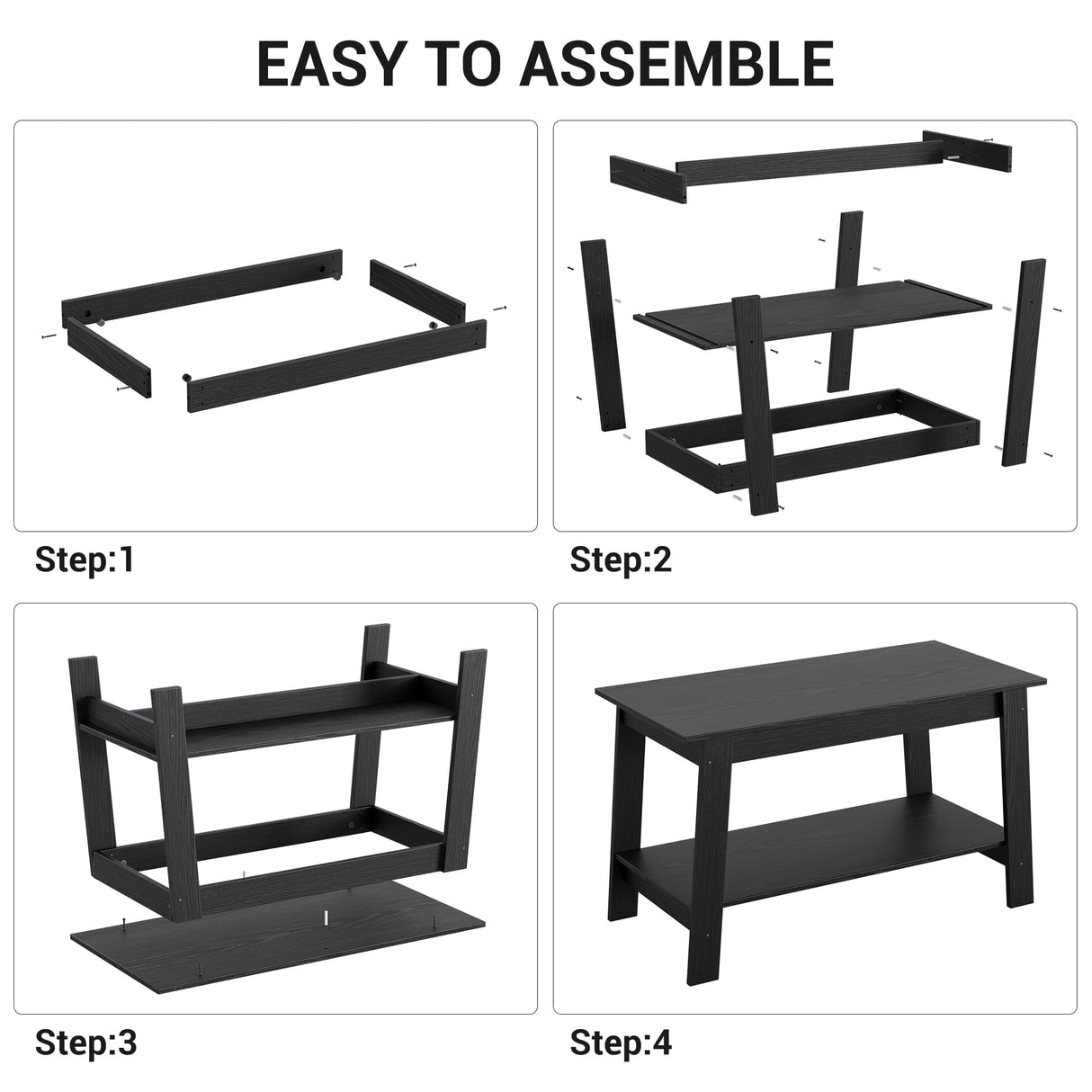 EASY TO ASSEMBLE

Step:1

Step:2

Step:3

Step:4