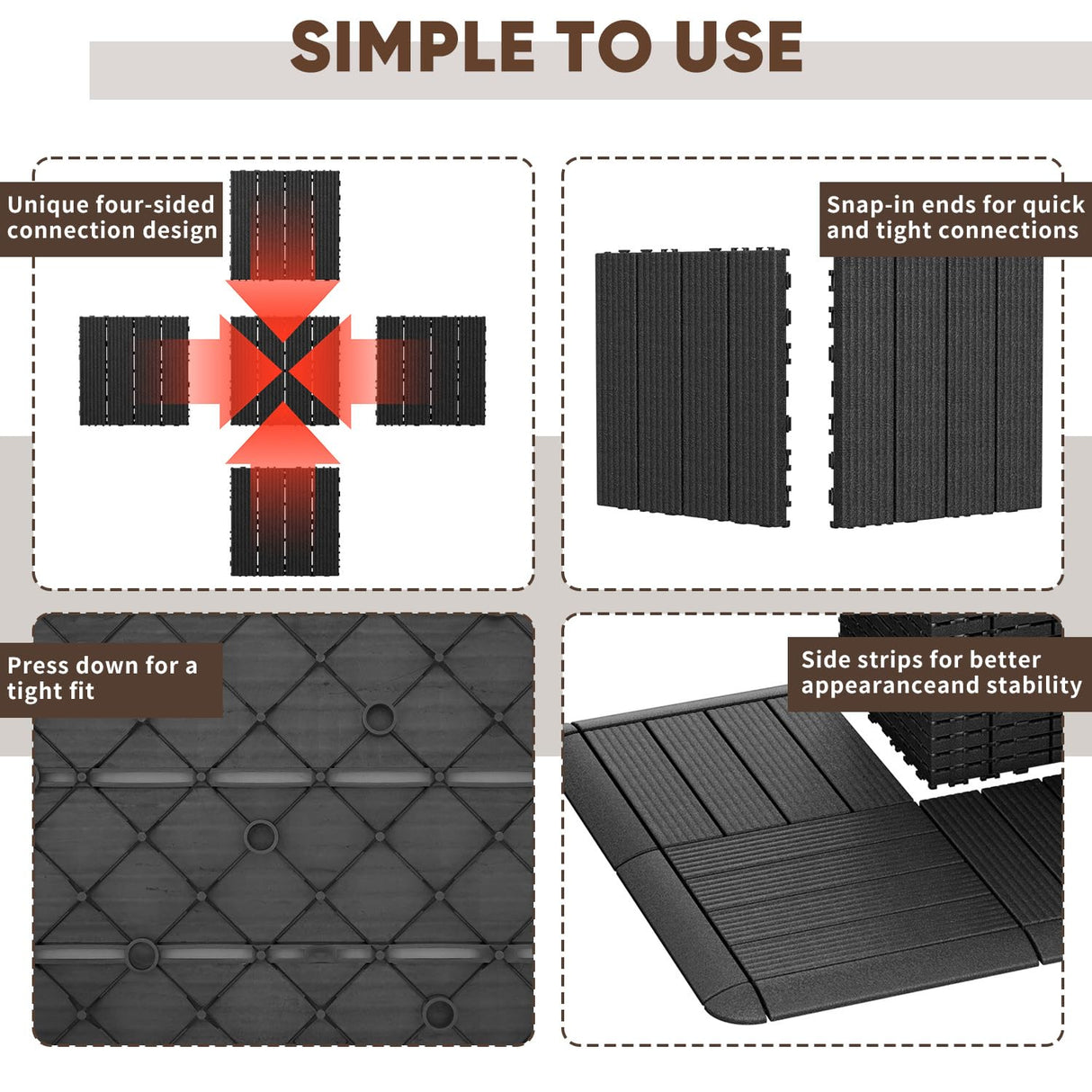 SIMPLE TO USE

Unique four-sided connection design

Snap-in ends for quick and tight connections

Press down for a tight fit

Side strips for better appearanceand stability