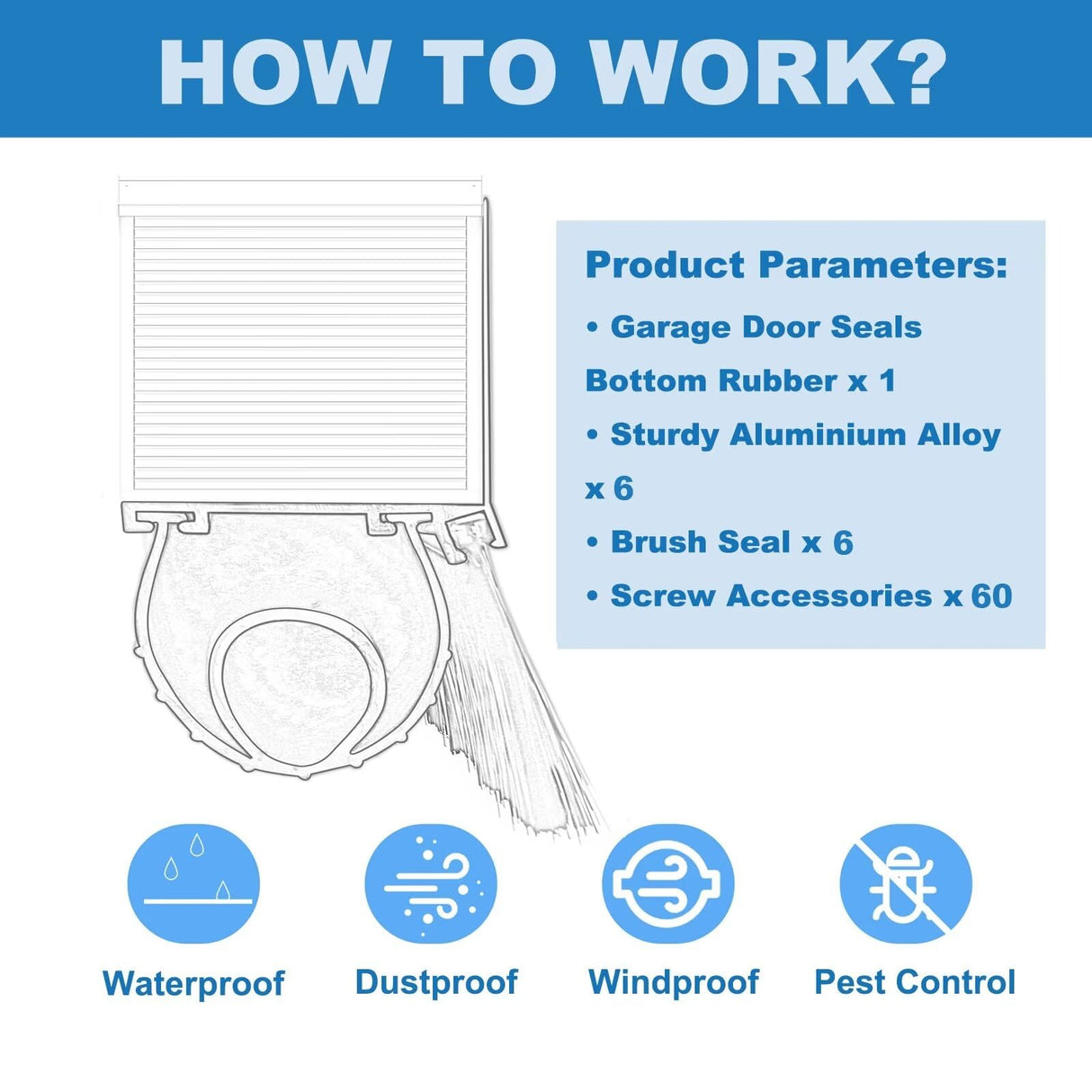 HOW TO WORK?

Product Parameters:

• Garage Door Seals Bottom Rubber x 1

• Sturdy Aluminium Alloy x 6

• Brush Seal x 6

• Screw Accessories x 60

Waterproof

Dustproof

Windproof

Pest Control