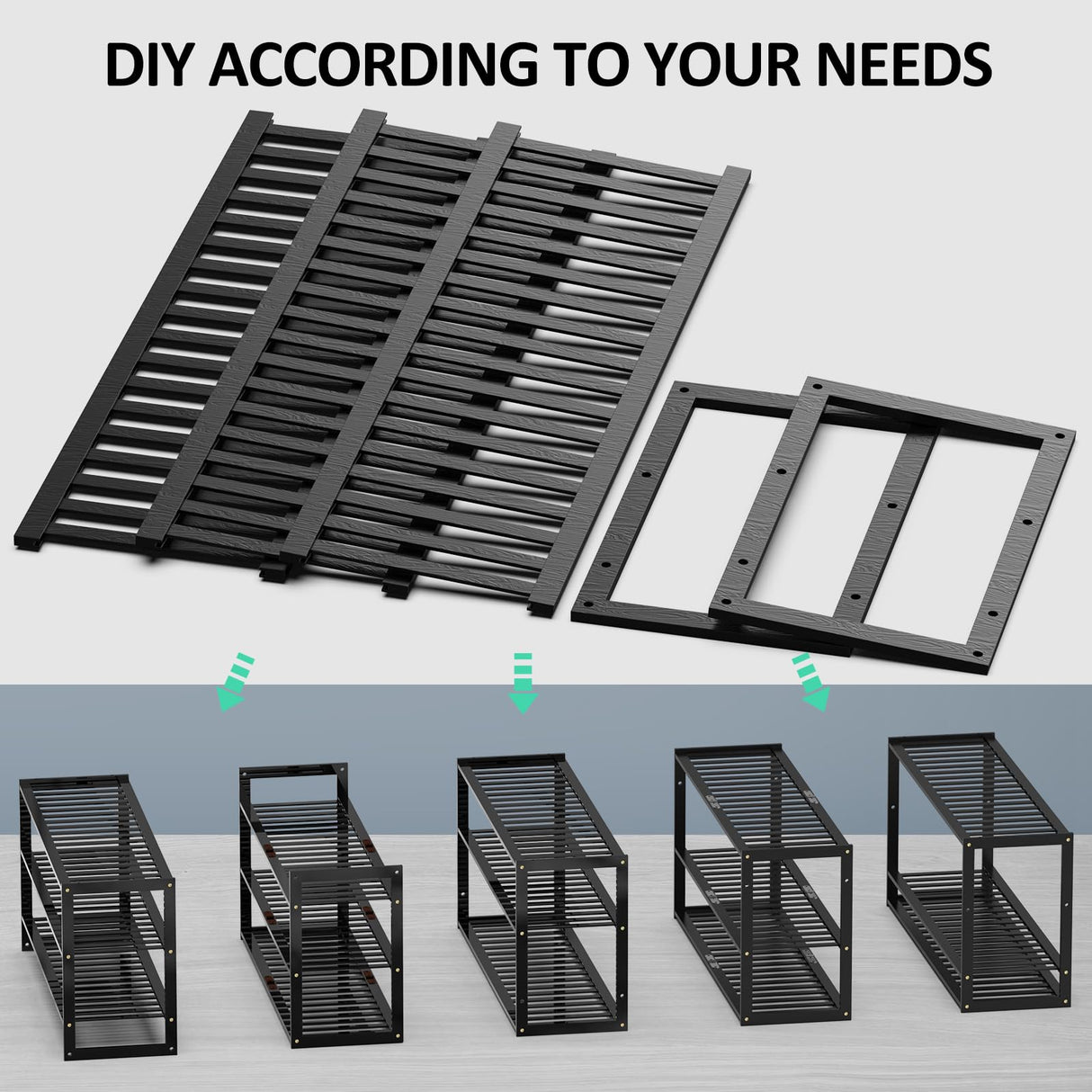 DIY ACCORDING TO YOUR NEEDS