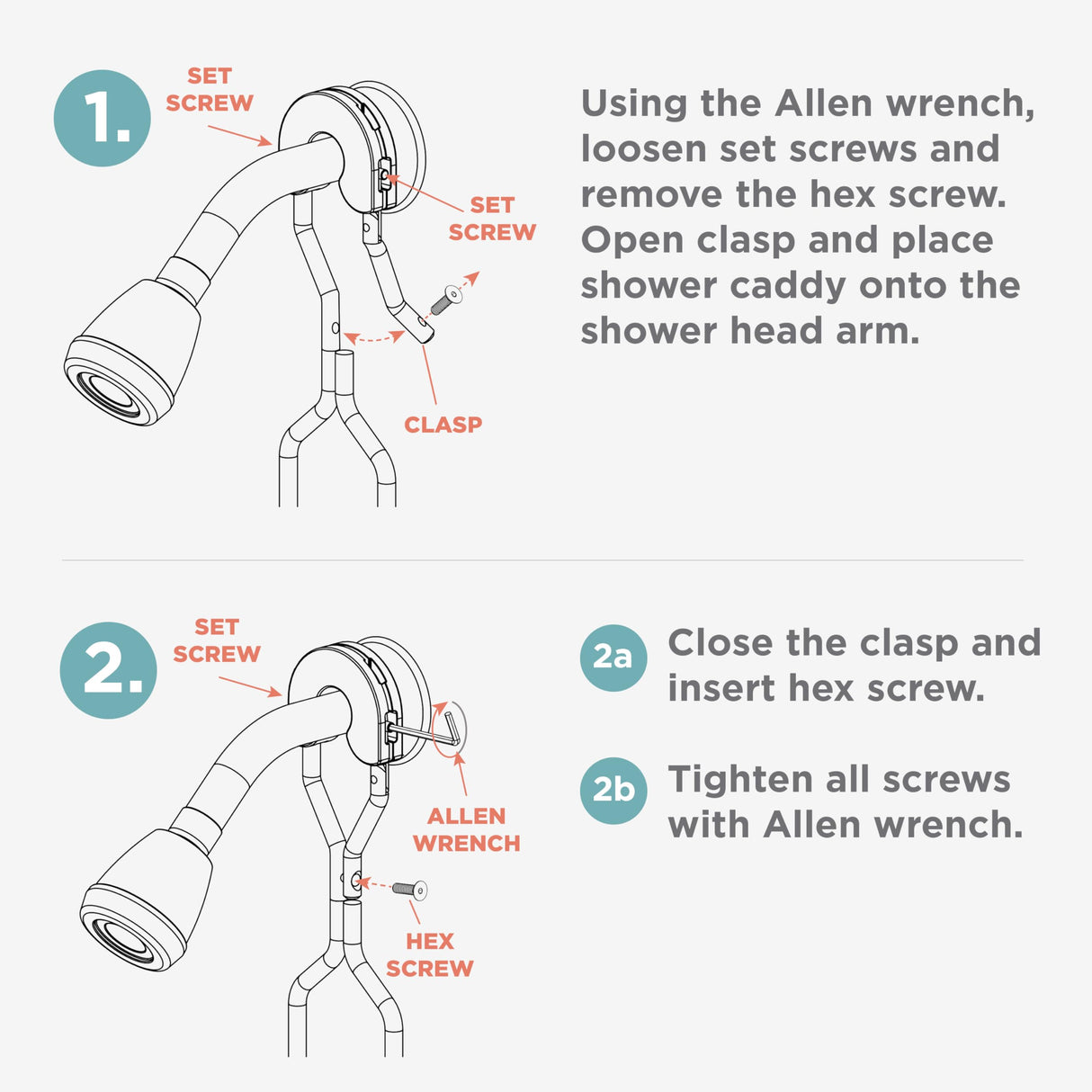 1.

SET SCREW

SET SCREW

CLASP

Using the Allen wrench, loosen set screws and remove the hex screw. Open clasp and place shower caddy onto the shower head arm.

2.

SET SCREW

ALLEN WRENCH

HEX SCREW

2a Close the clasp and insert hex screw.

2b Tighten all screws with Allen wrench.