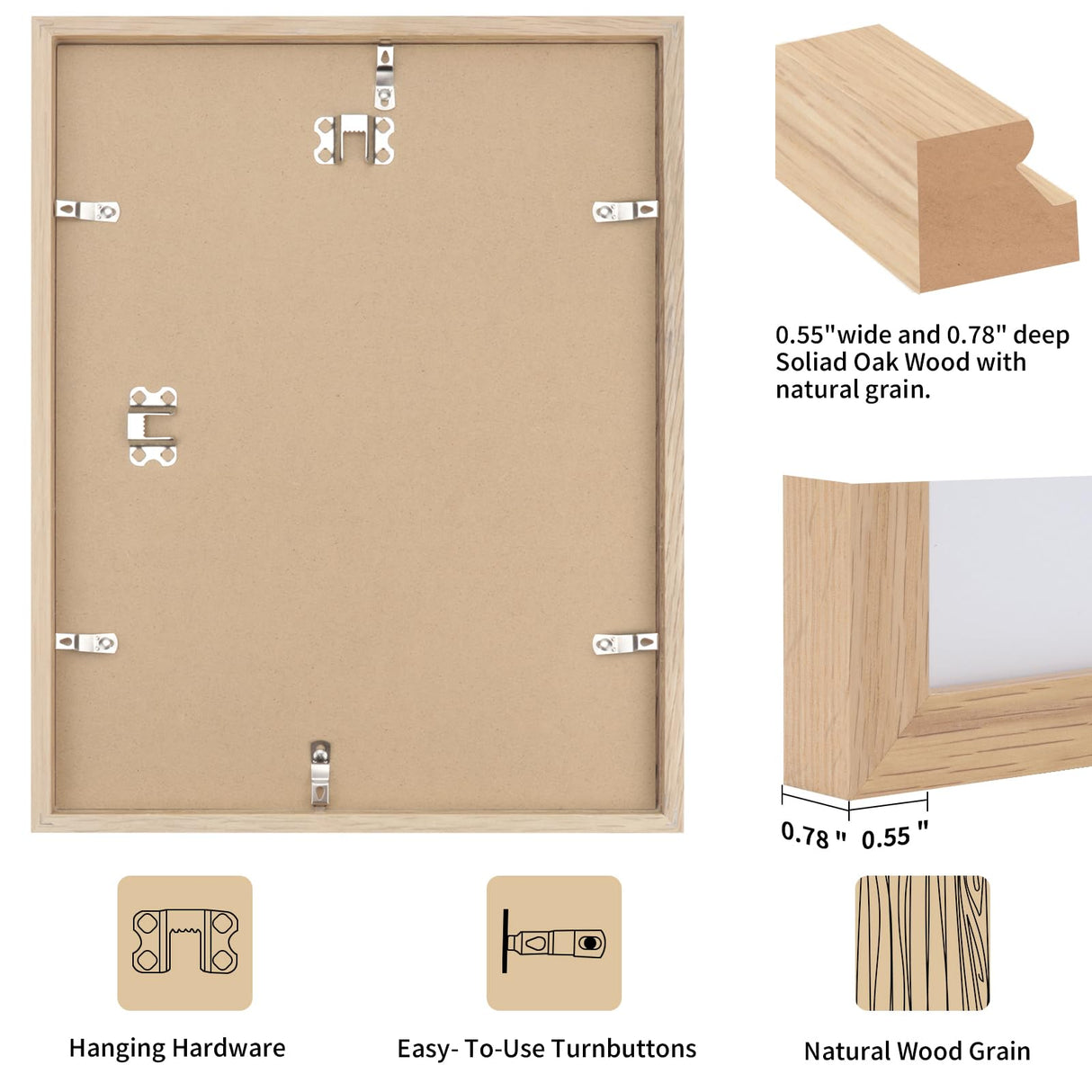 0.55"wide and 0.78" deep Soliad Oak Wood with natural grain.

0.78 " 0.55 "

Hanging Hardware

Easy- To-Use Turnbuttons

Natural Wood Grain