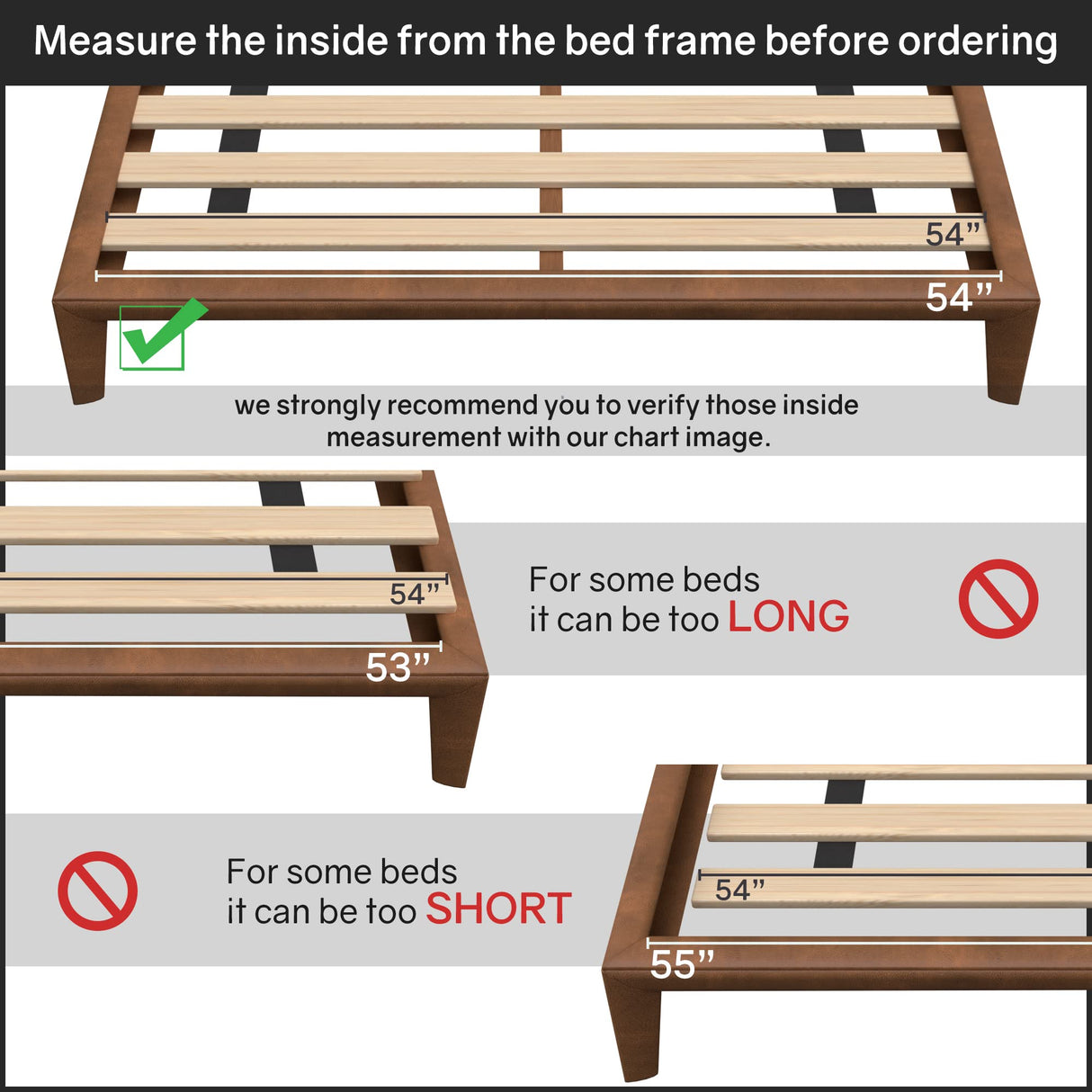 Measure the inside from the bed frame before ordering

54”

54”

we strongly recommend you to verify those inside measurement with our chart image.

54”

53”

For some beds
it can be too LONG

For some beds
it can be too SHORT

54”

55”