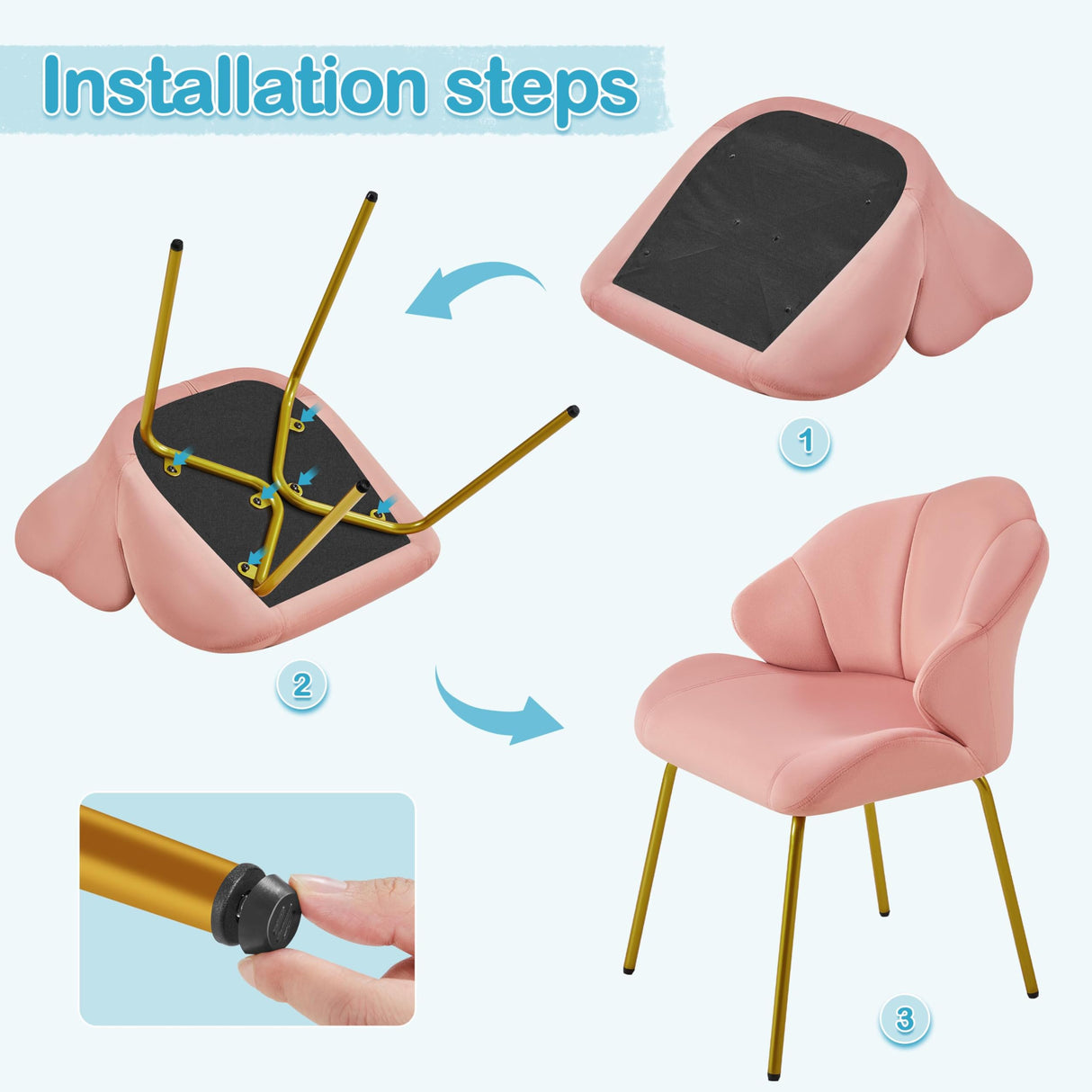 Installation steps

1

2

3