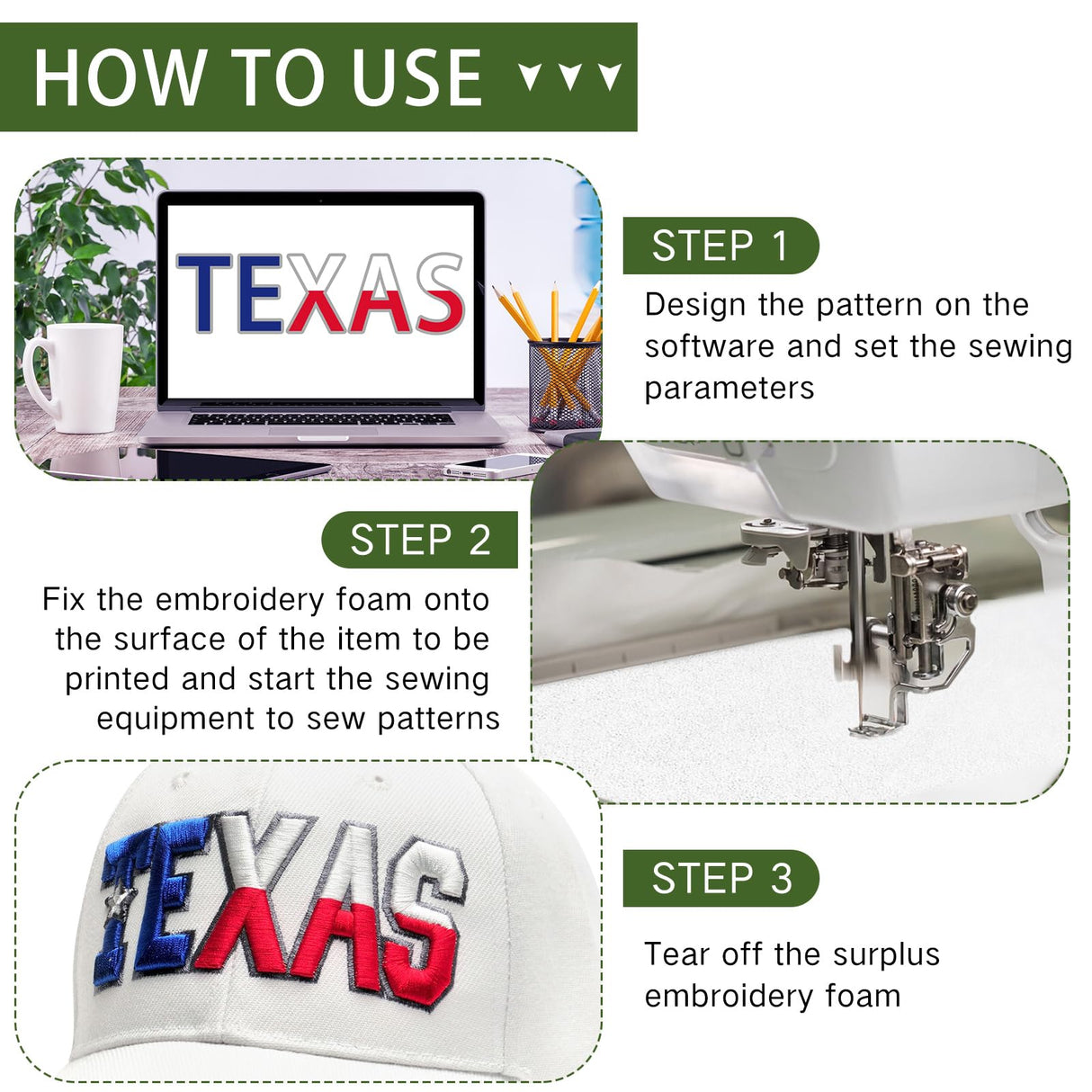 HOW TO USE

TEXAS

STEP 1

Design the pattern on the software and set the sewing parameters

STEP 2

Fix the embroidery foam onto the surface of the item to be printed and start the sewing equipment to sew patterns

TEXAS

STEP 3

Tear off the surplus embroidery foam