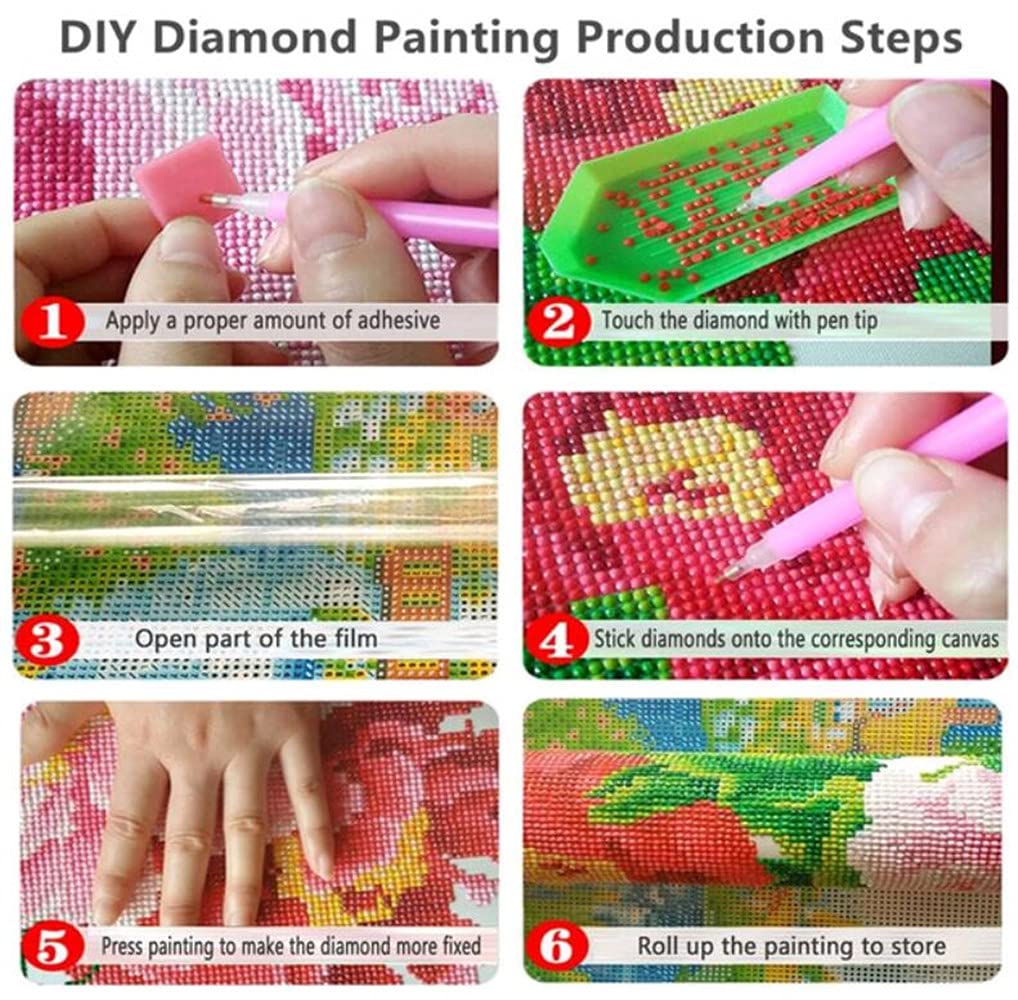 DIY Diamond Painting Production Steps

1 Apply a proper amount of adhesive

2 Touch the diamond with pen tip

3 Open part of the film

4 Stick diamonds onto the corresponding canvas

5 Press painting to make the diamond more fixed

6 Roll up the painting to store