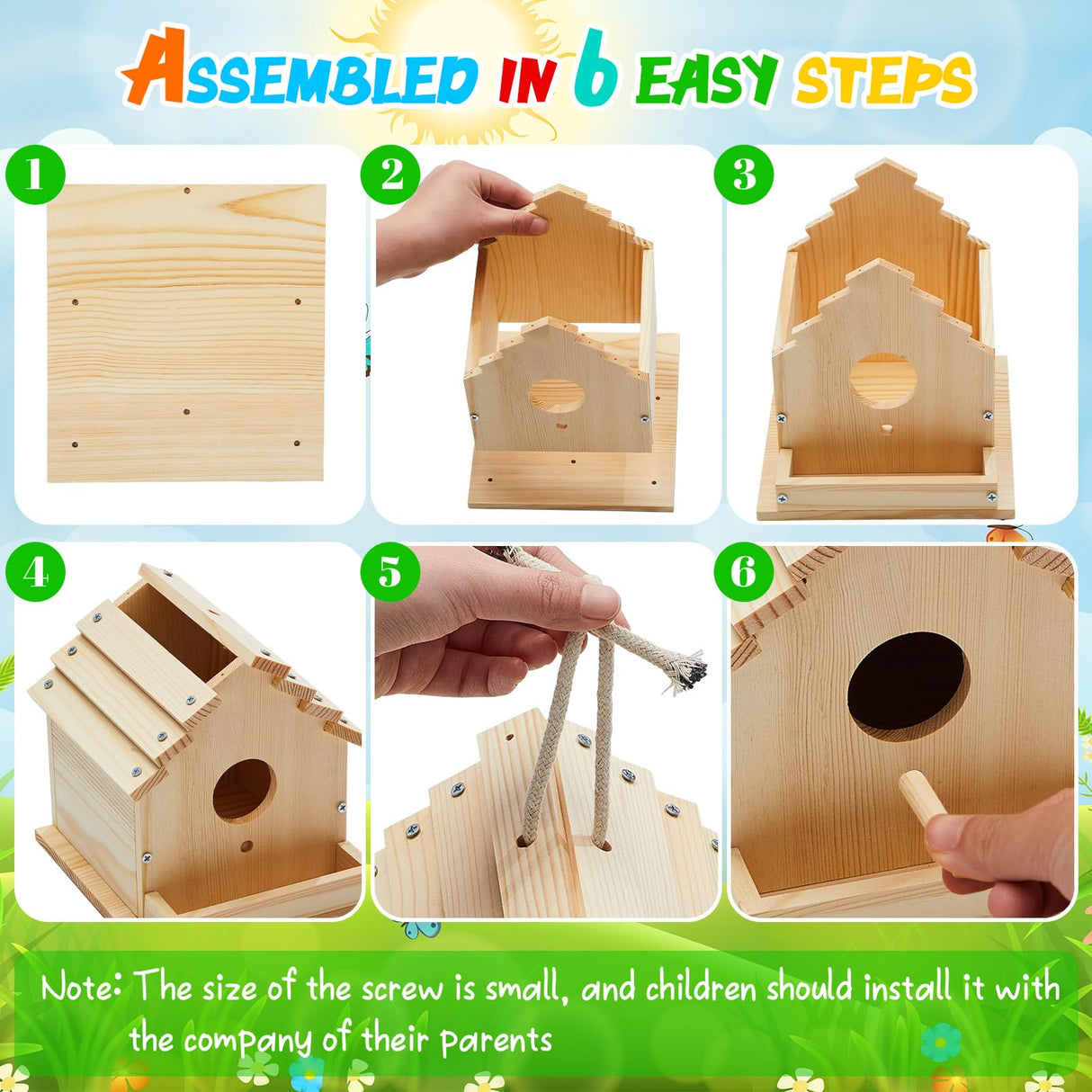 ASSEMBLED IN 6 EASY STEPS

1

2

3

4

5

6

Note: The size of the screw is small, and children should install it with the company of their parents