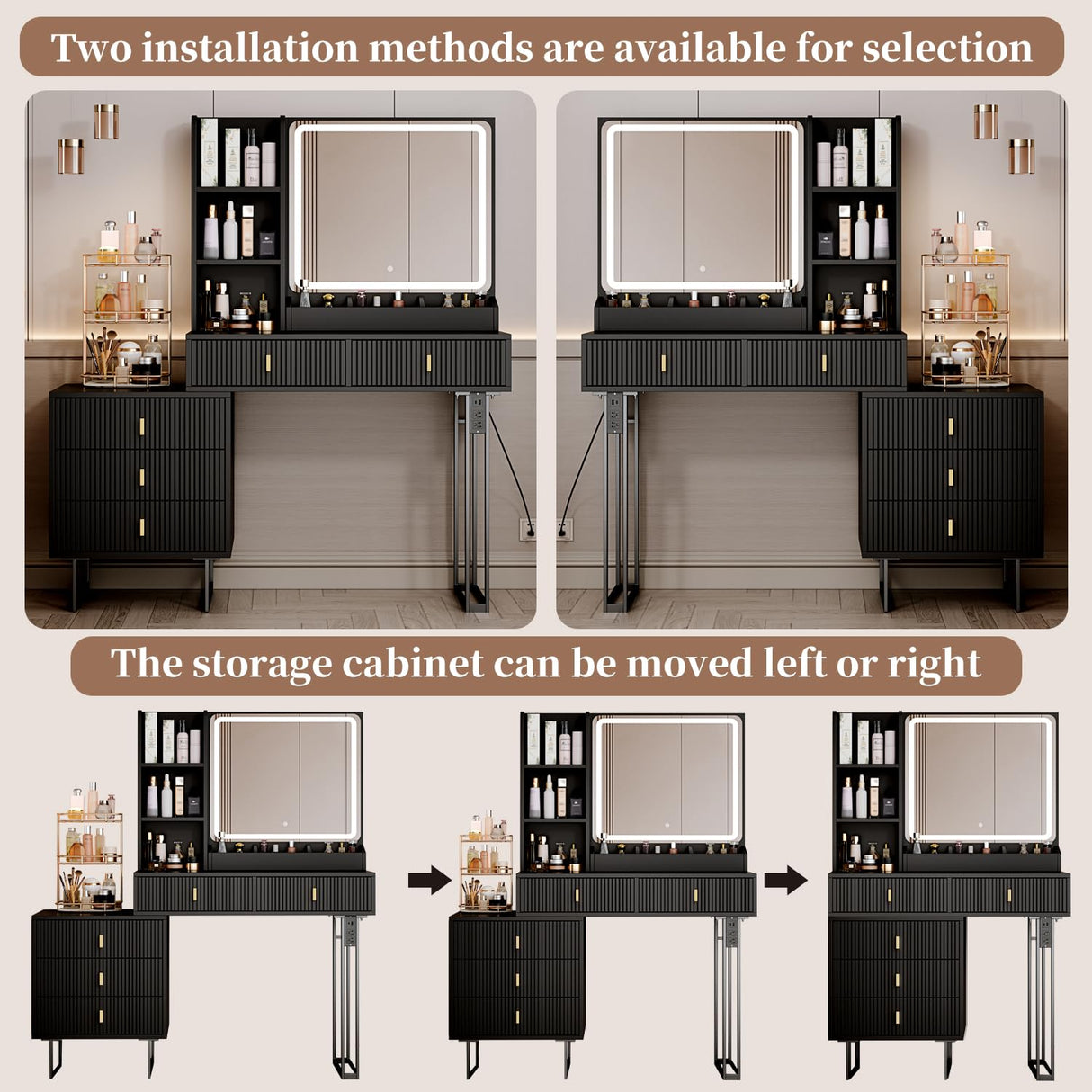 Two installation methods are available for selection

The storage cabinet can be moved left or right