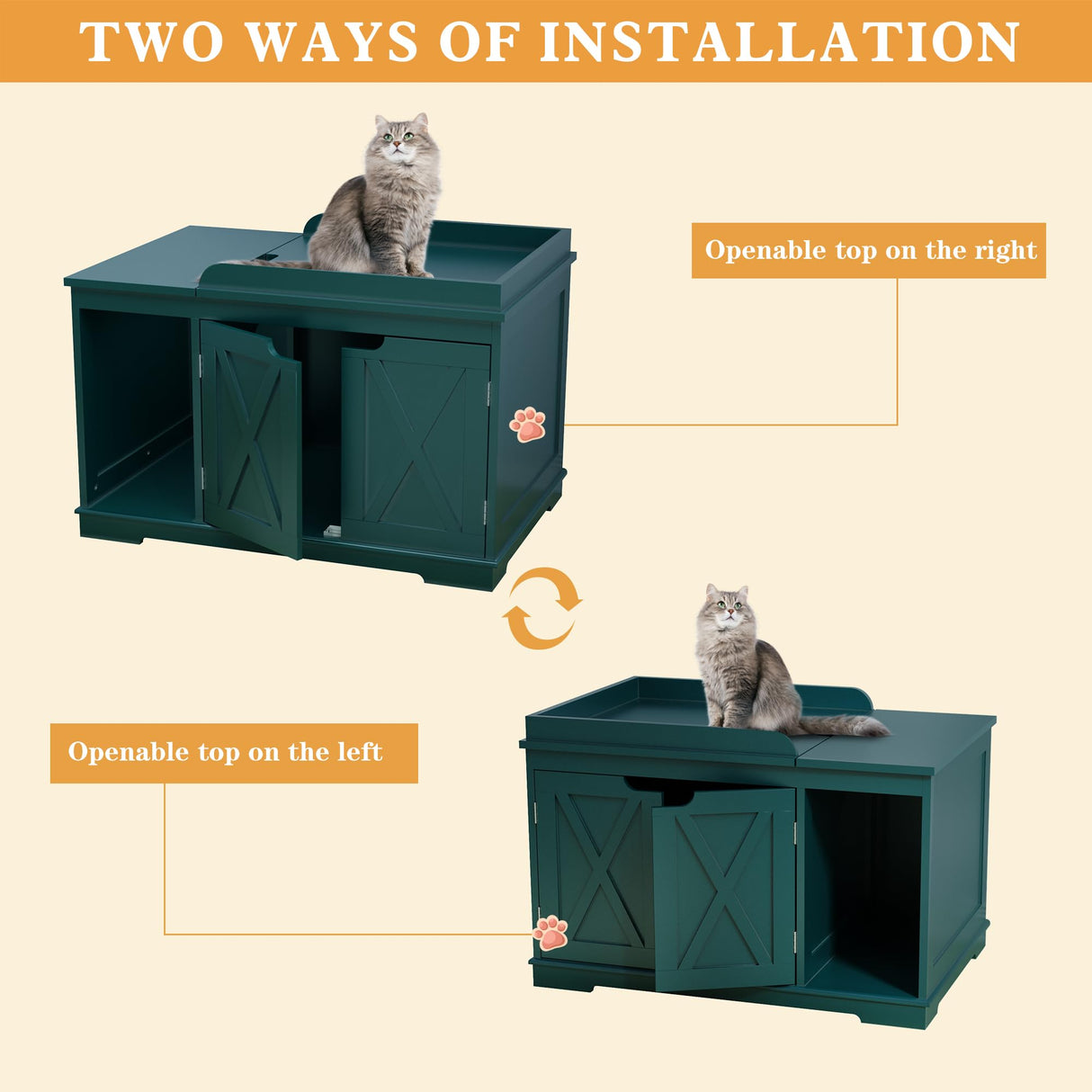 TWO WAYS OF INSTALLATION

Openable top on the right

Openable top on the left