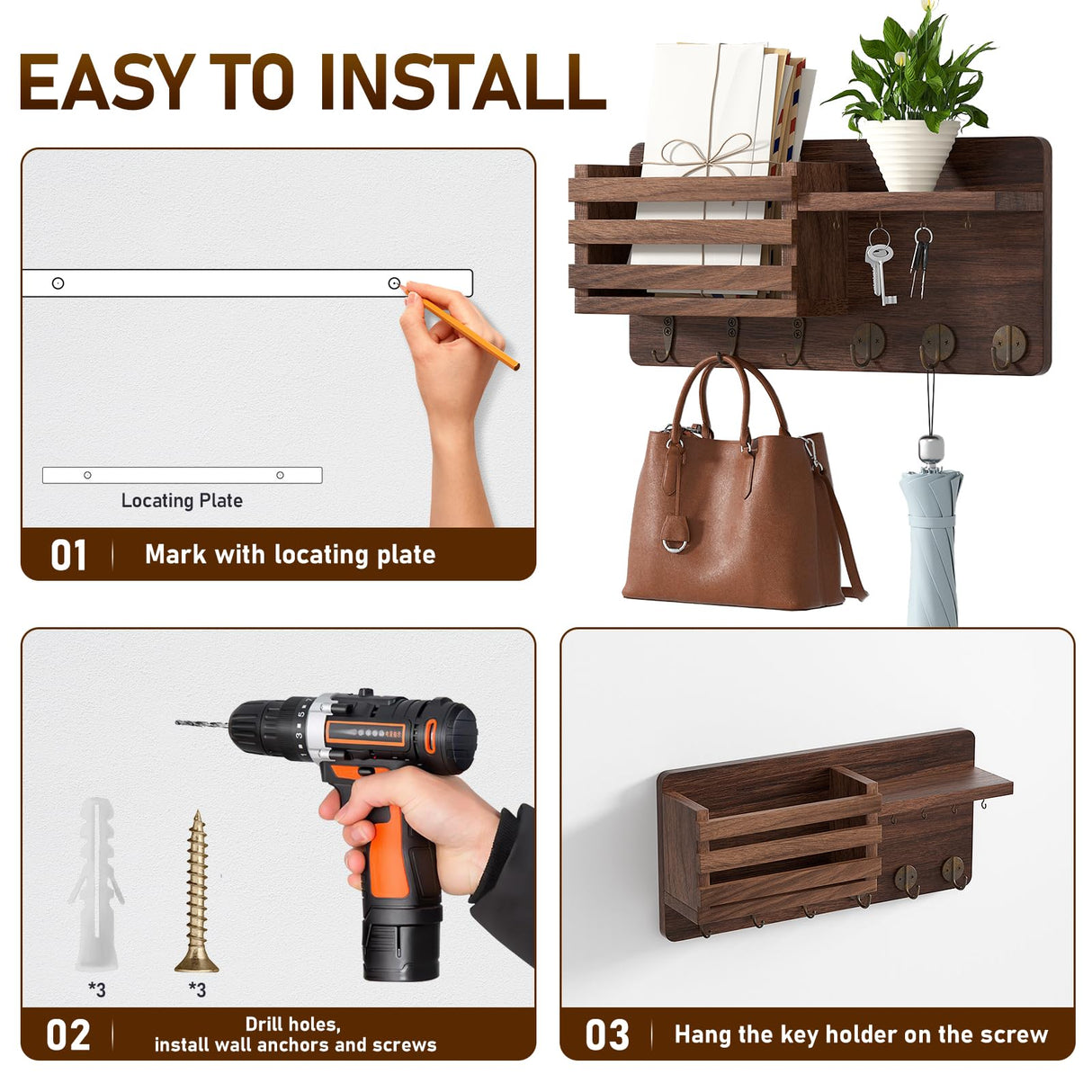 EASY TO INSTALL

Locating Plate

01 Mark with locating plate

*3 *3

02 Drill holes, install wall anchors and screws

03 Hang the key holder on the screw