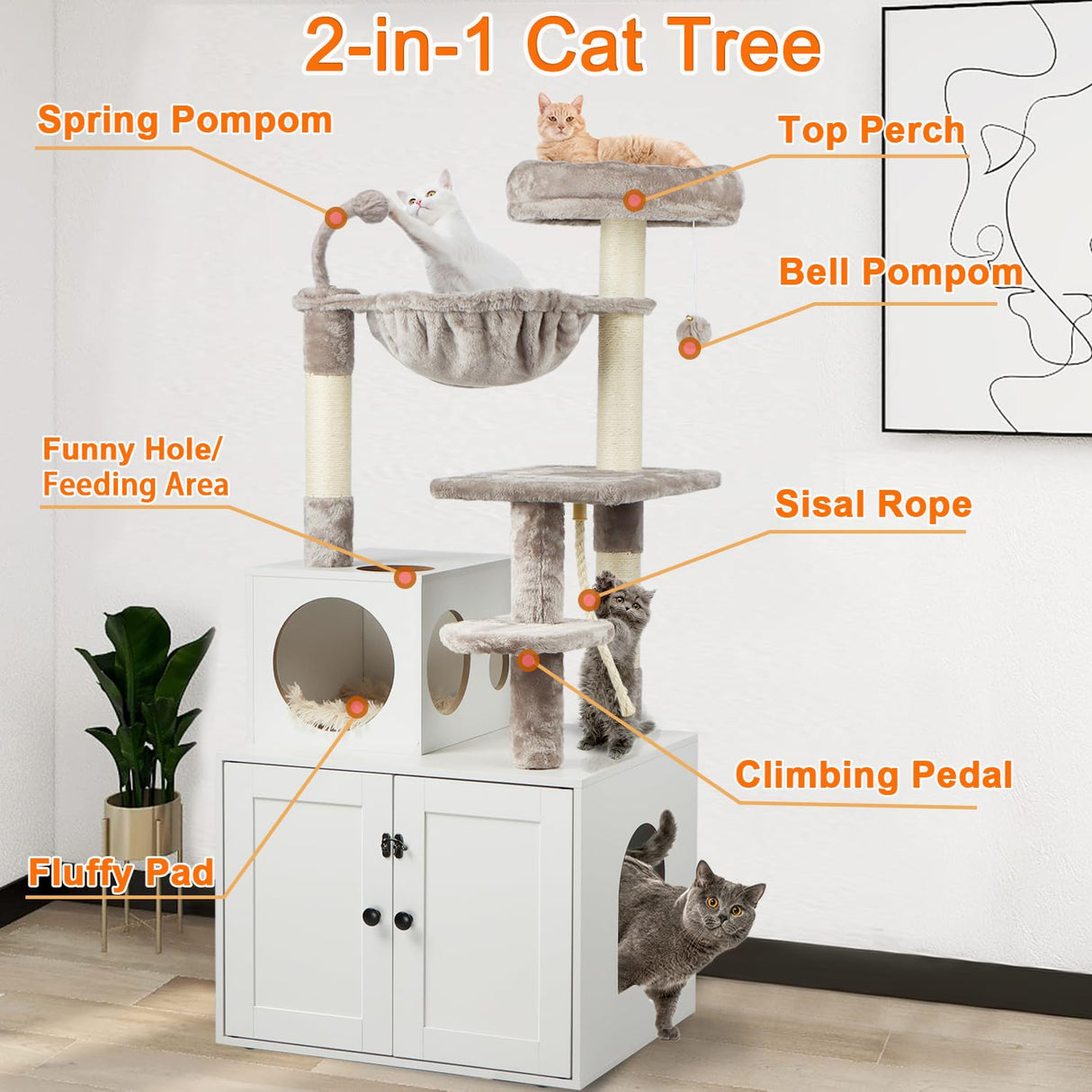 2-in-1 Cat Tree

Spring Pompom

Top Perch

Bell Pompom

Funny Hole/
Feeding Area

Sisal Rope

Climbing Pedal

Fluffy Pad