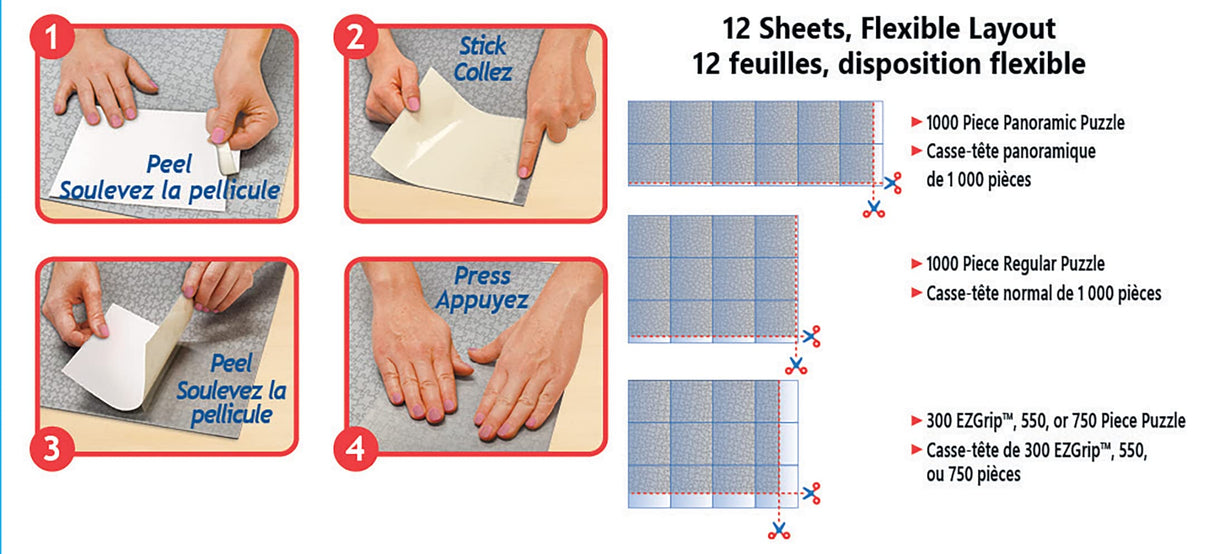 1

Peel
Soulevez la pellicule

2

Stick
Collez

3

Peel
Soulevez la pellicule

4

Press
Appuyez

12 Sheets, Flexible Layout
12 feuilles, disposition flexible

► 1000 Piece Panoramic Puzzle
► Casse-tête panoramique de 1 000 pièces

► 1000 Piece Regular Puzzle
► Casse-tête normal de 1 000 pièces

► 300 EZGrip™, 550, or 750 Piece Puzzle
► Casse-tête de 300 EZGrip™, 550, ou 750 pièces