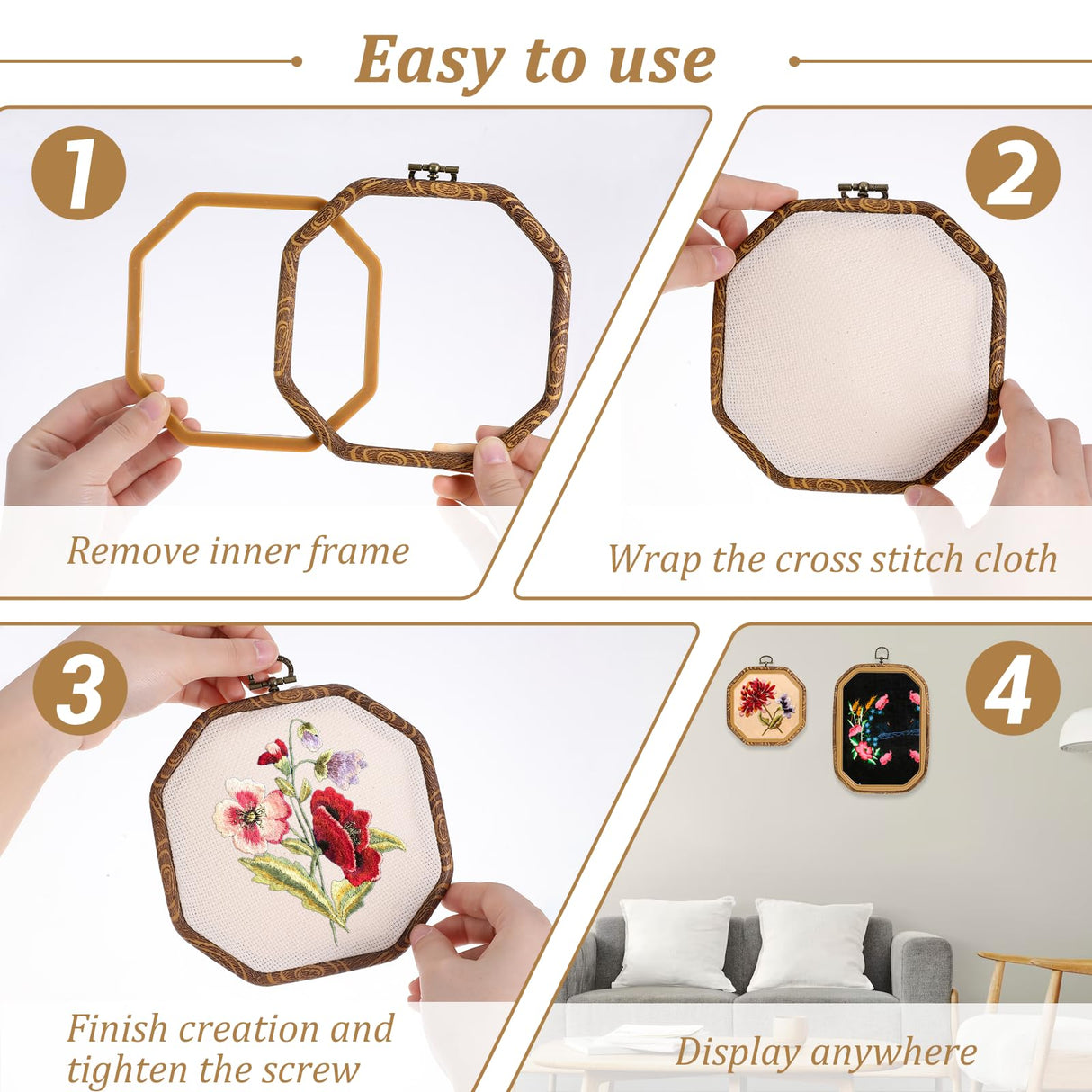 Easy to use

1

Remove inner frame

2

Wrap the cross stitch cloth

3

Finish creation and tighten the screw

4

Display anywhere