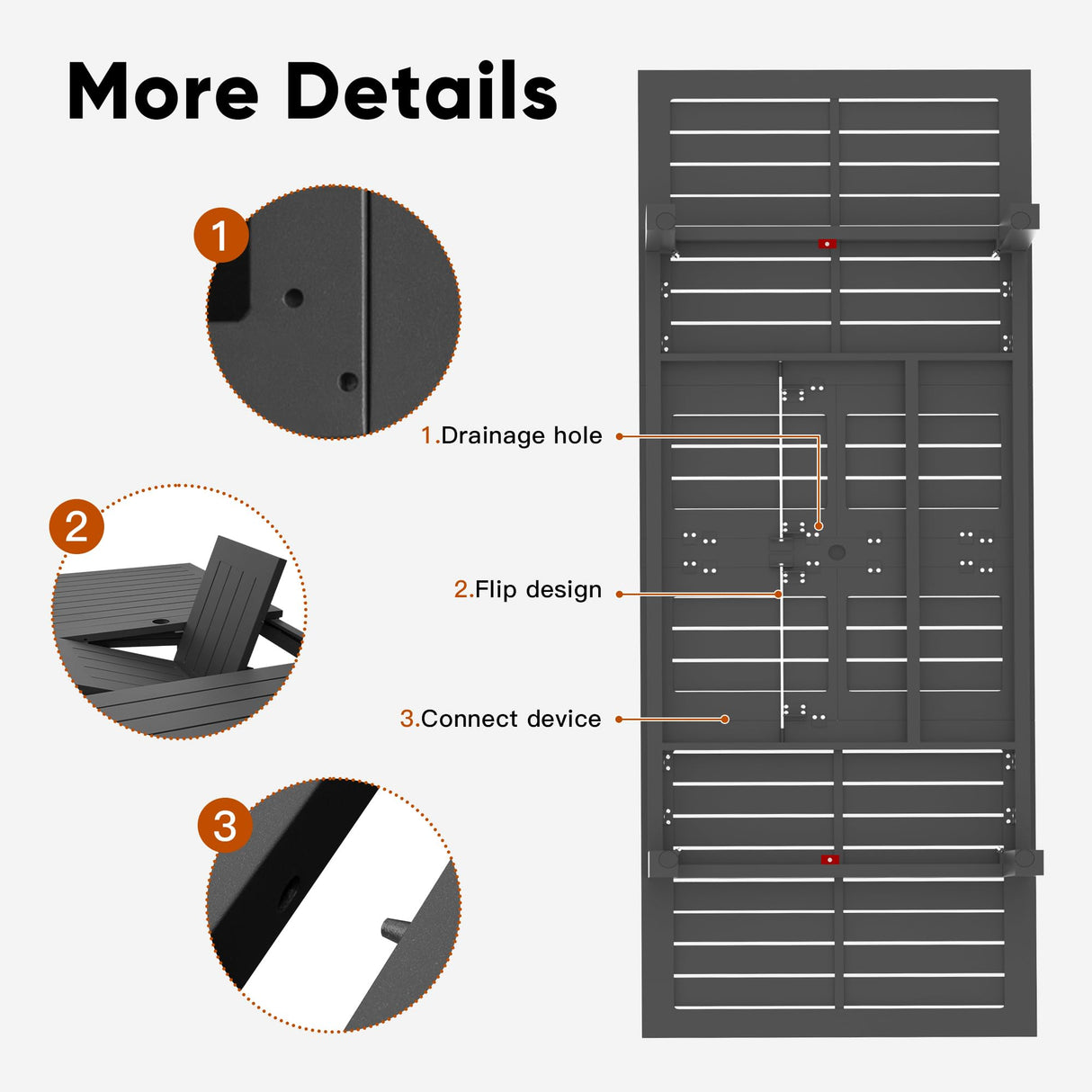 More Details

1

2

3

1.Drainage hole

2.Flip design

3.Connect device