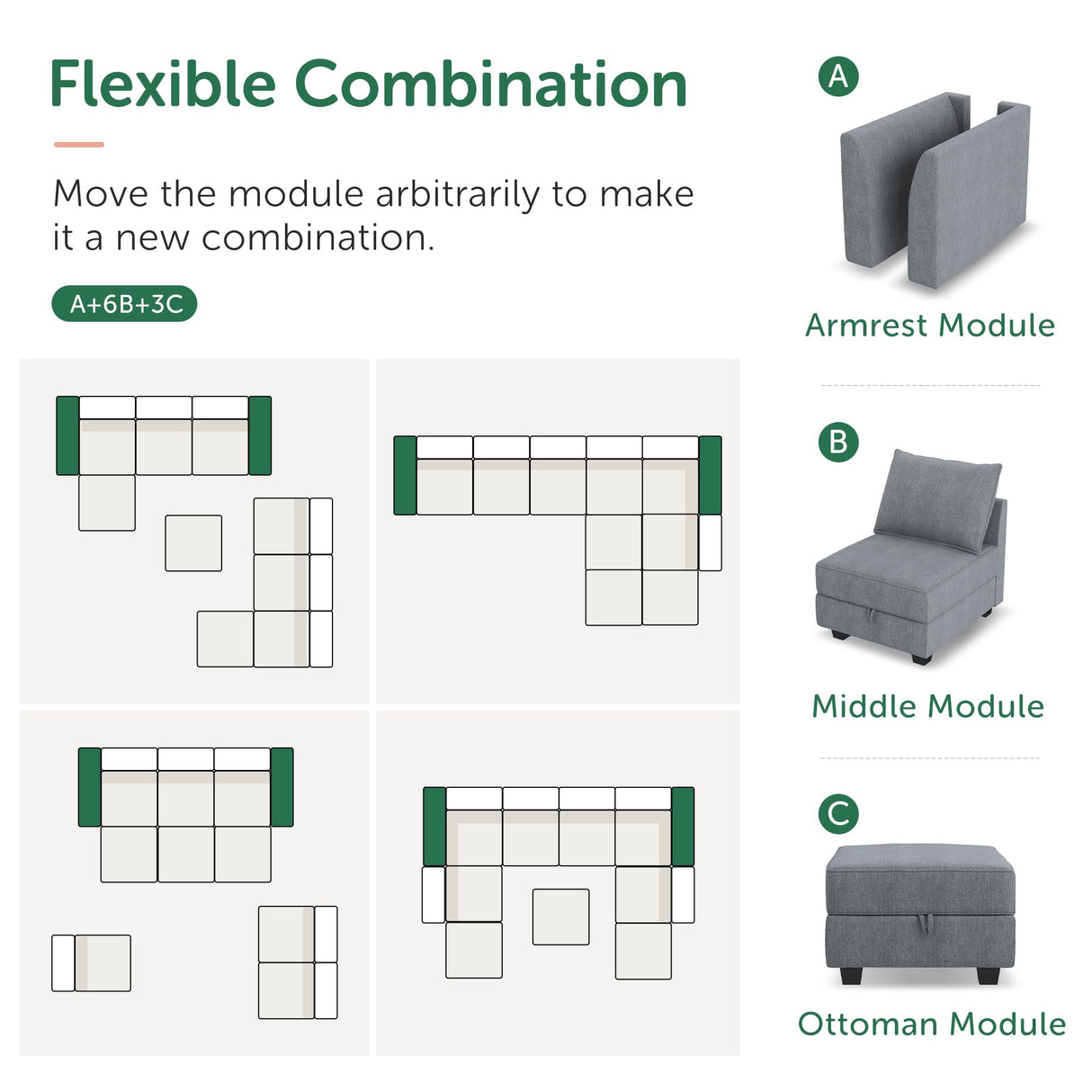 Flexible Combination

Move the module arbitrarily to make it a new combination.

A+6B+3C

A

Armrest Module

B

Middle Module

C

Ottoman Module