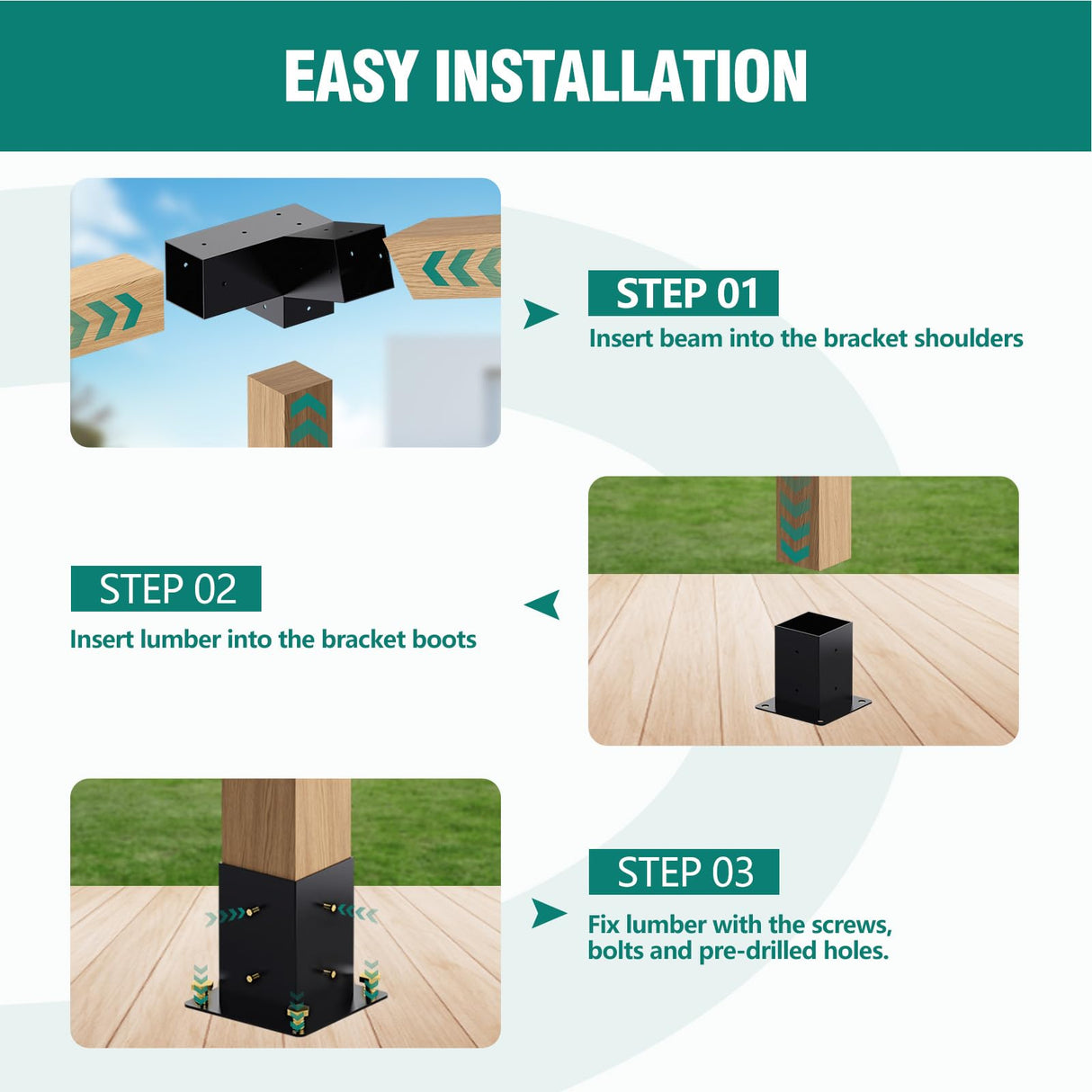 EASY INSTALLATION

STEP 01
Insert beam into the bracket shoulders

STEP 02
Insert lumber into the bracket boots

STEP 03
Fix lumber with the screws, bolts and pre-drilled holes.