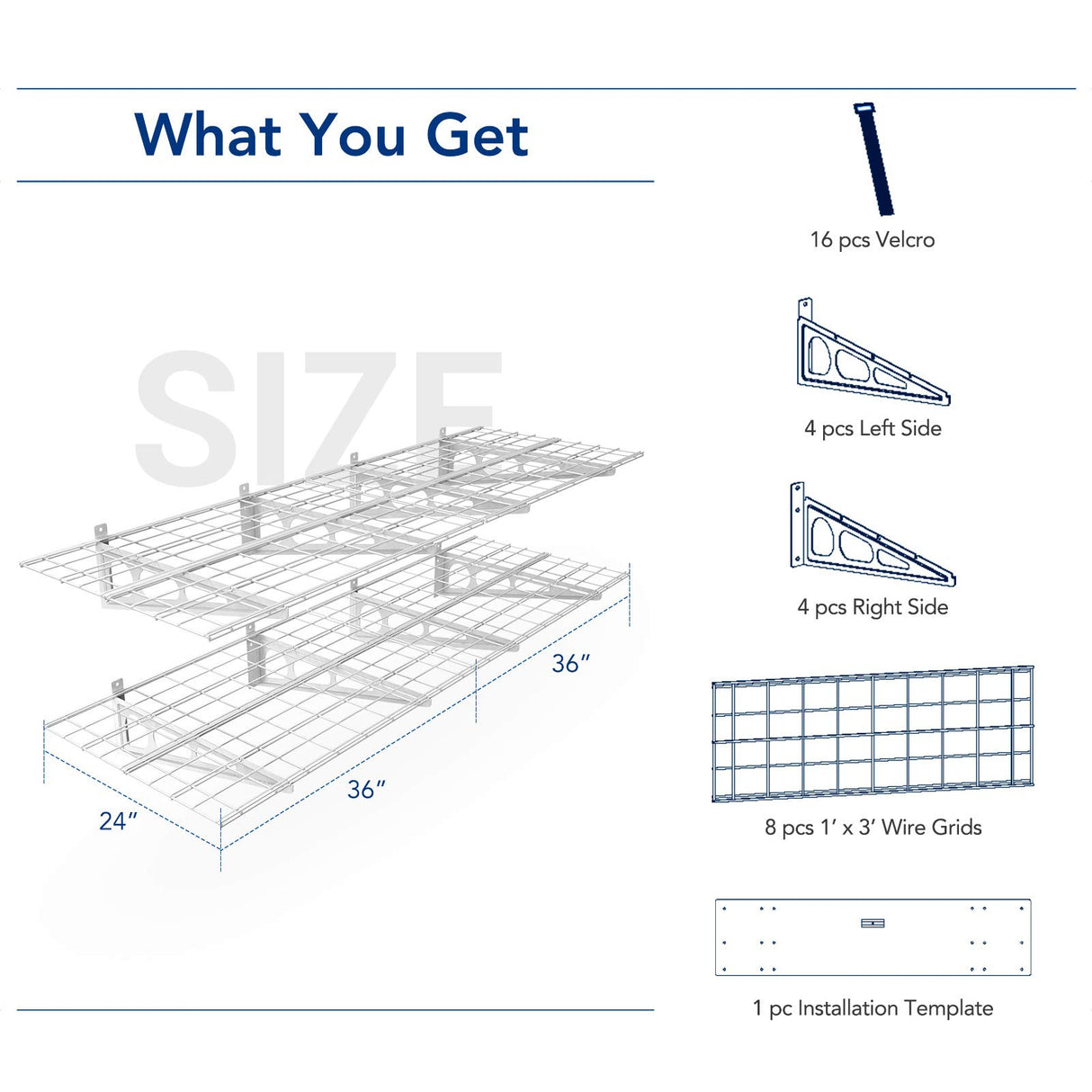 What You Get

SIZE

36″

36″

24″

16 pcs Velcro

4 pcs Left Side

4 pcs Right Side

8 pcs 1′ x 3′ Wire Grids

1 pc Installation Template