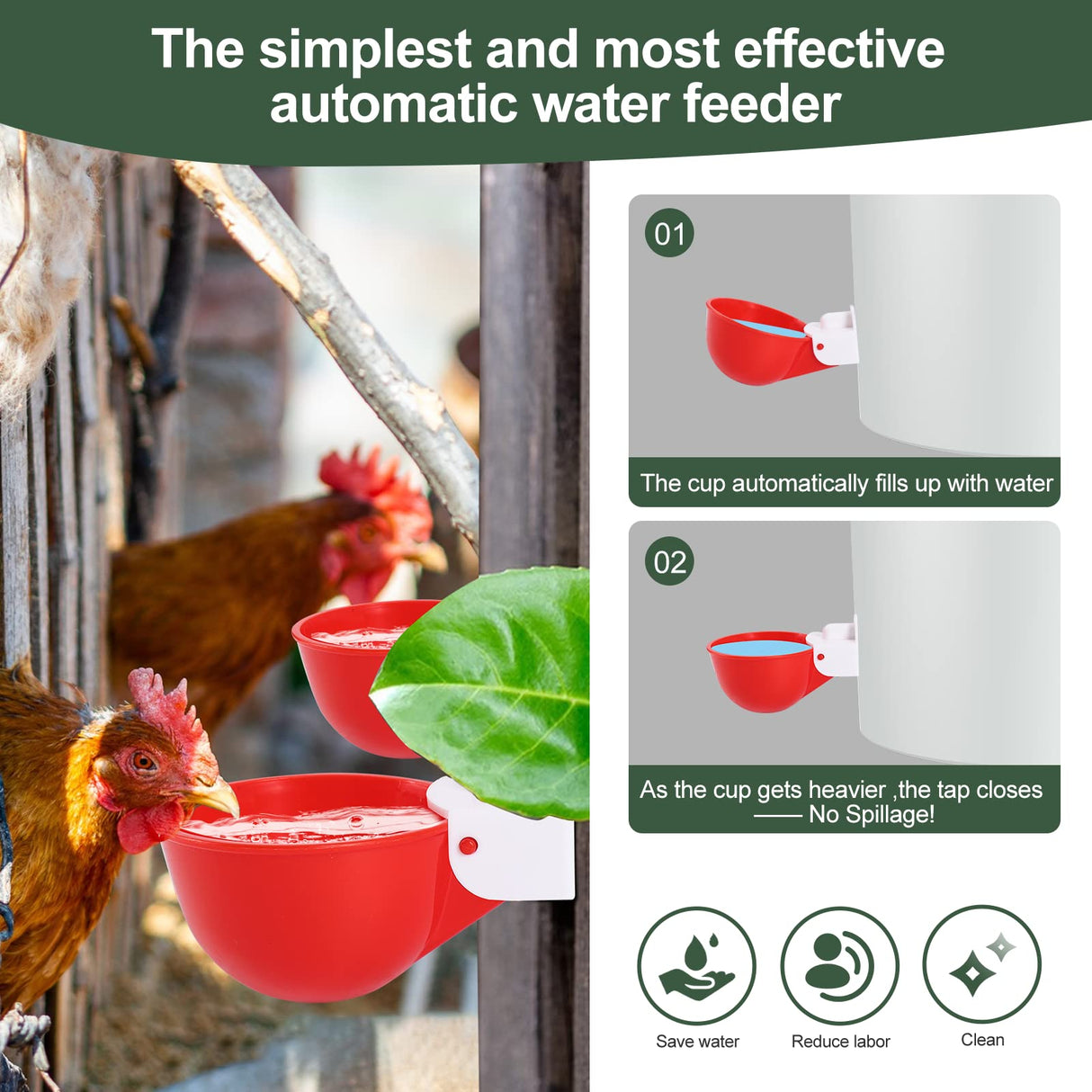 The simplest and most effective automatic water feeder

01

The cup automatically fills up with water

02

As the cup gets heavier ,the tap closes
—— No Spillage!

Save water

Reduce labor

Clean