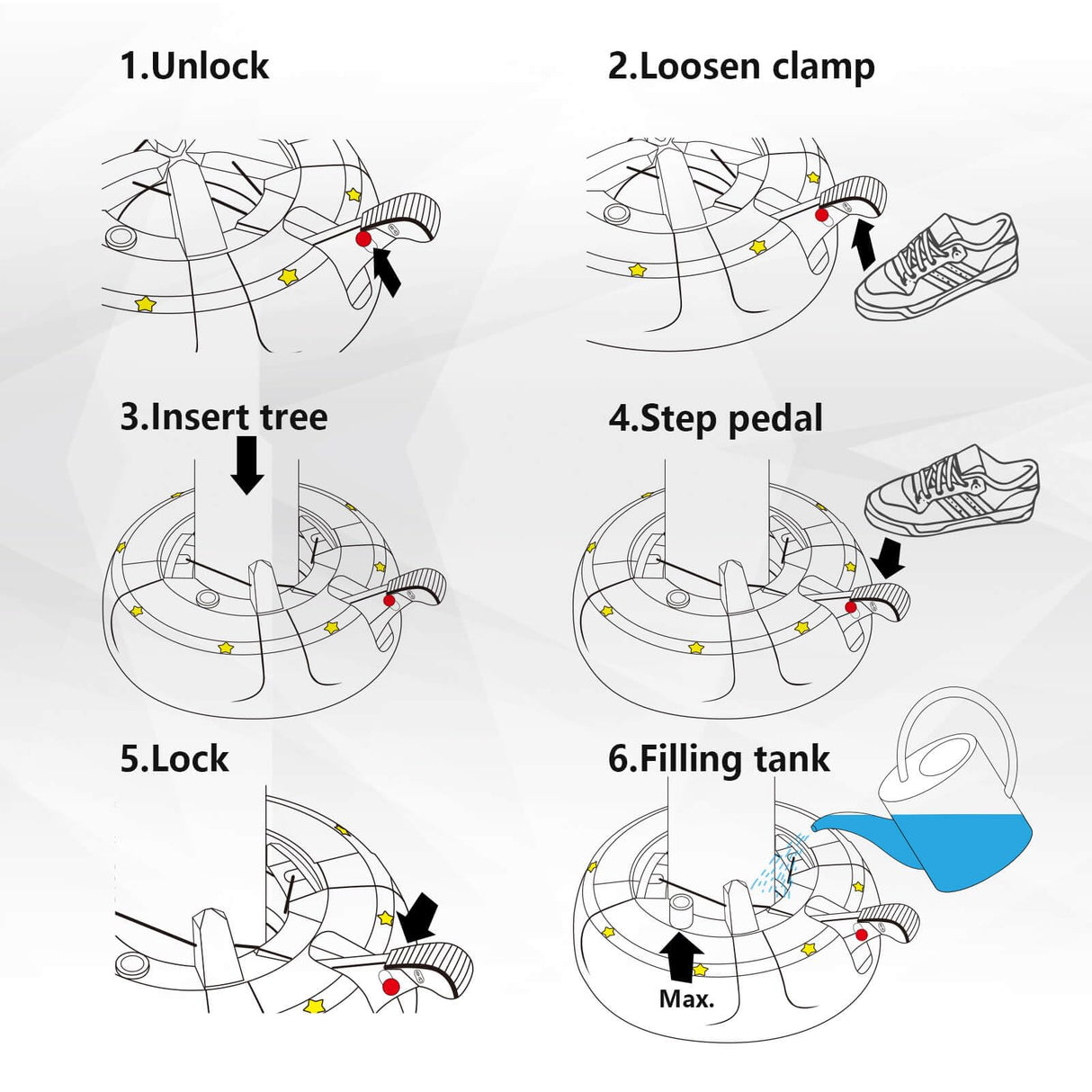 1.Unlock

2.Loosen clamp

3.Insert tree

4.Step pedal

5.Lock

6.Filling tank

Max.