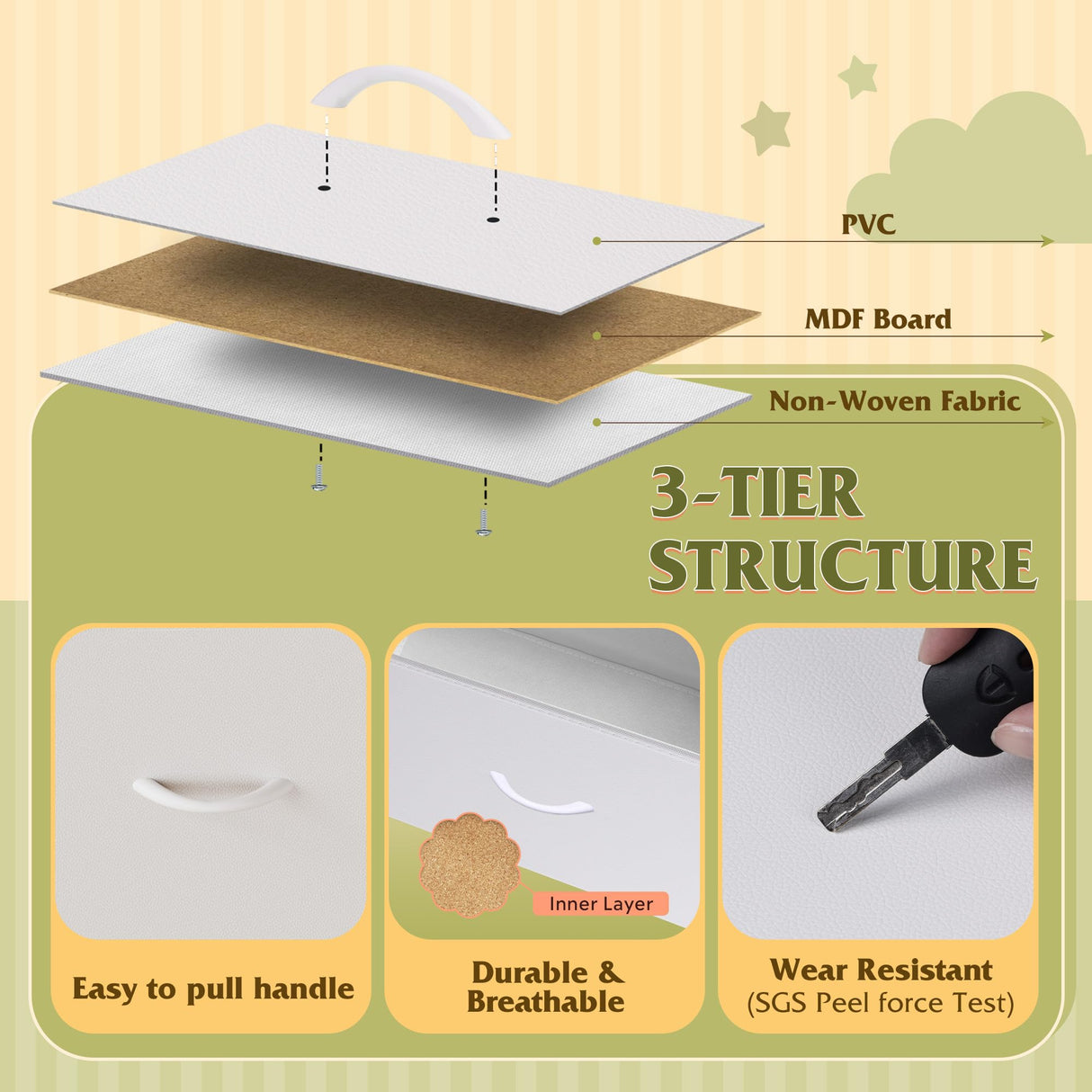 PVC

MDF Board

Non-Woven Fabric

3-TIER STRUCTURE

Easy to pull handle

Inner Layer

Durable & Breathable

Wear Resistant
(SGS Peel force Test)