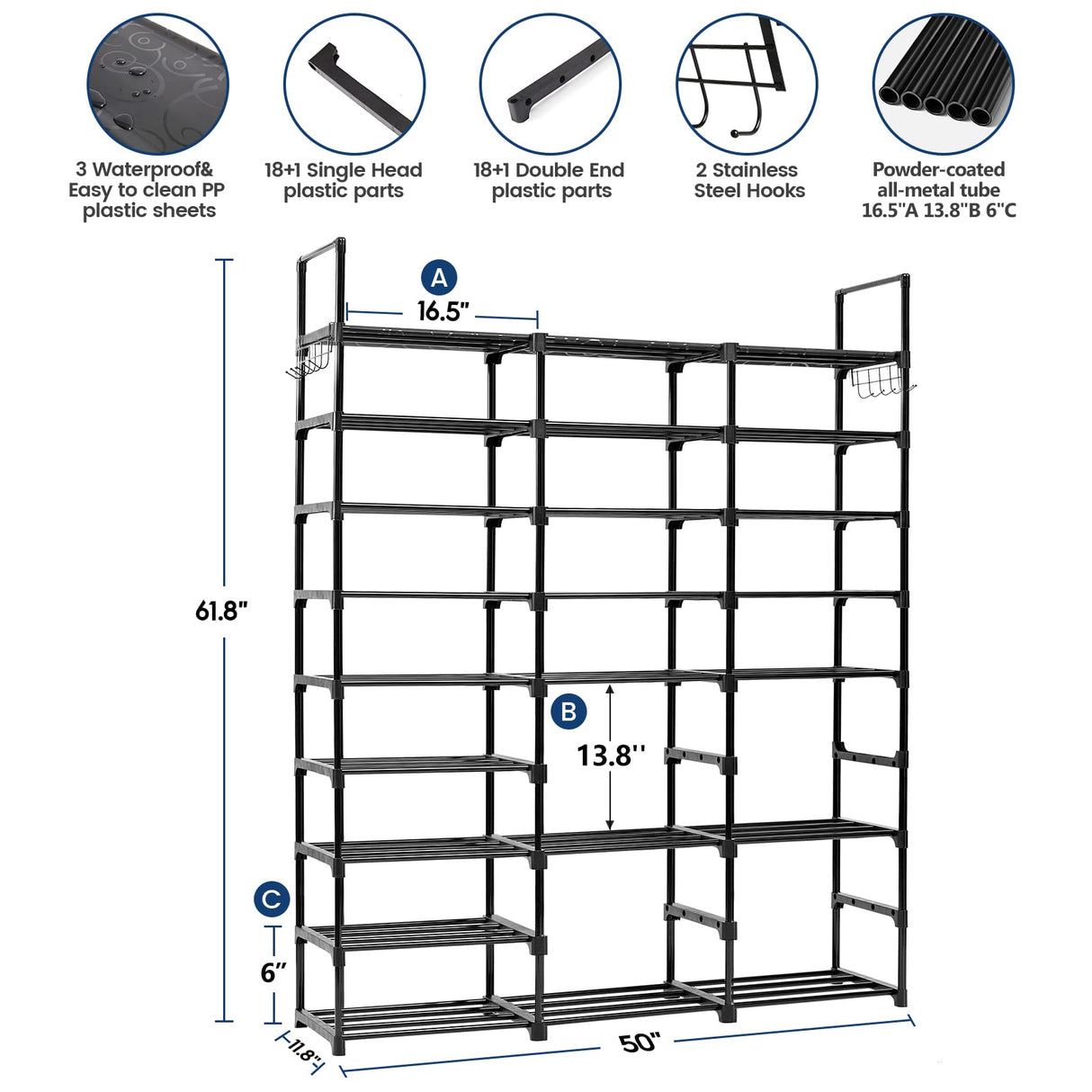 3 Waterproof& Easy to clean PP plastic sheets

18+1 Single Head plastic parts

18+1 Double End plastic parts

2 Stainless Steel Hooks

Powder-coated all-metal tube 16.5"A 13.8"B 6"C

A

16.5"

61.8"

B

13.8''

C

6"

11.8"

50"