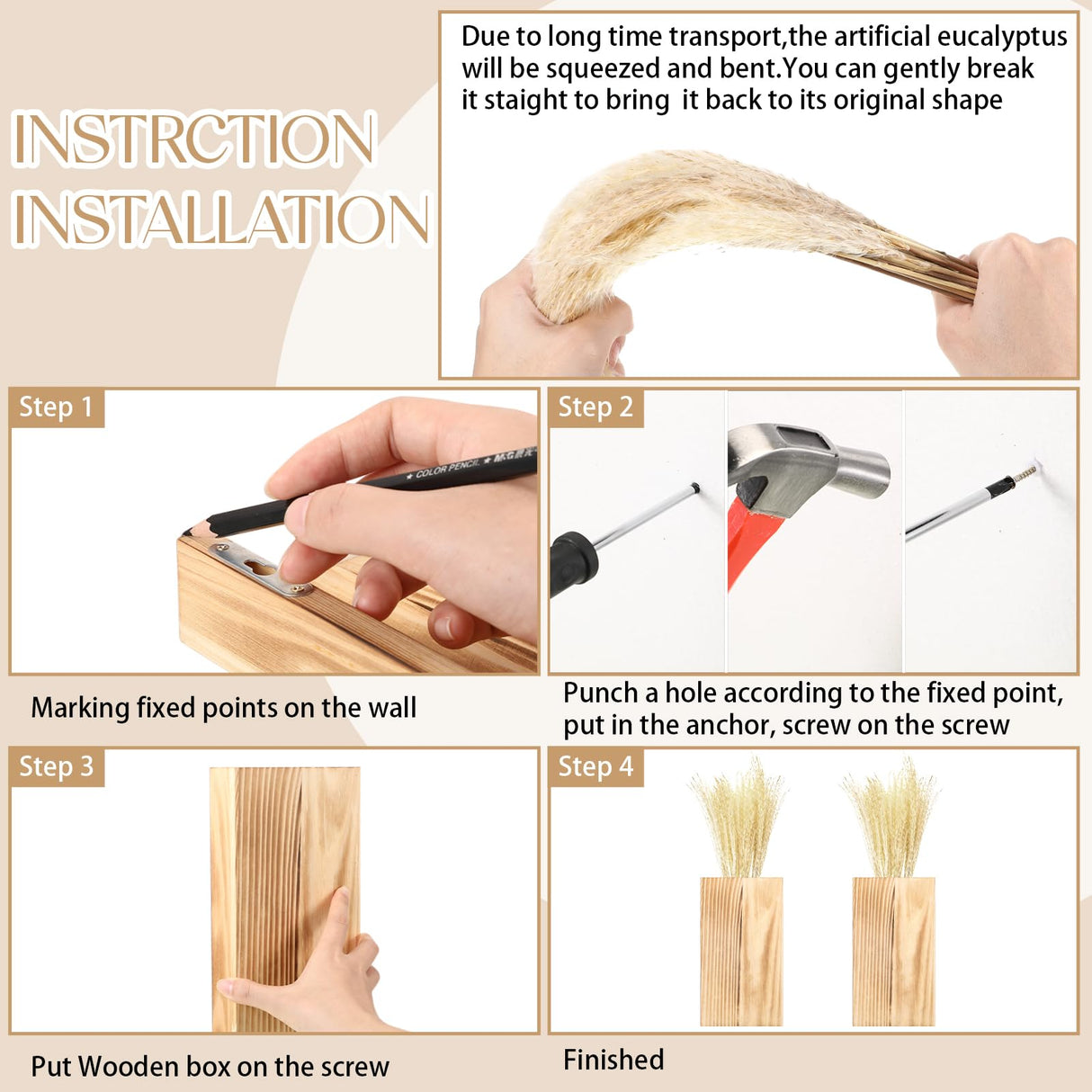 INSTRCTION INSTALLATION

Due to long time transport,the artificial eucalyptus will be squeezed and bent.You can gently break it staight to bring it back to its original shape

Step 1

★ COLOR PENCIL ★ M&G

Marking fixed points on the wall

Step 2

Punch a hole according to the fixed point, put in the anchor, screw on the screw

Step 3

Put Wooden box on the screw

Step 4

Finished