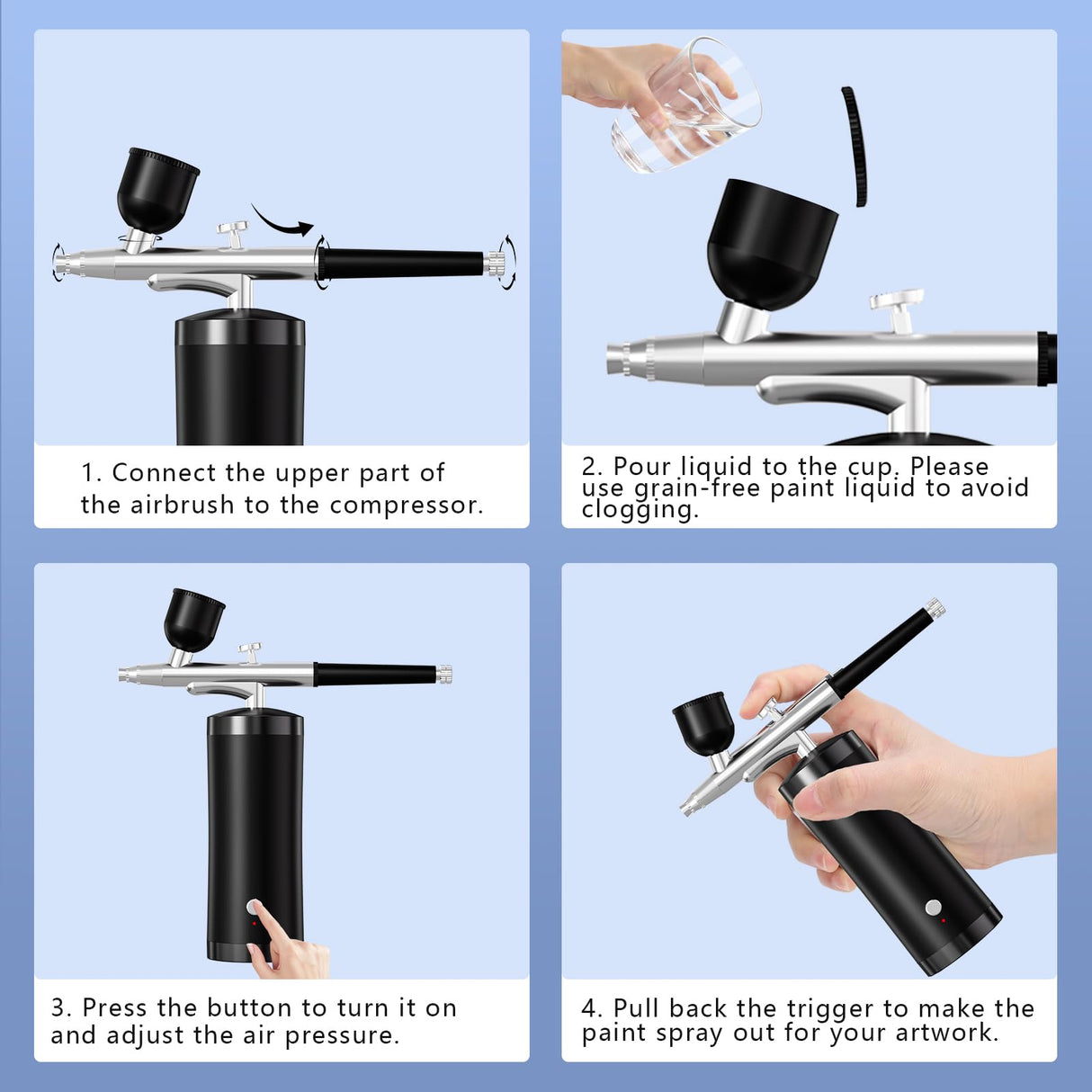 1. Connect the upper part of the airbrush to the compressor.

2. Pour liquid to the cup. Please use grain-free paint liquid to avoid clogging.

3. Press the button to turn it on and adjust the air pressure.

4. Pull back the trigger to make the paint spray out for your artwork.