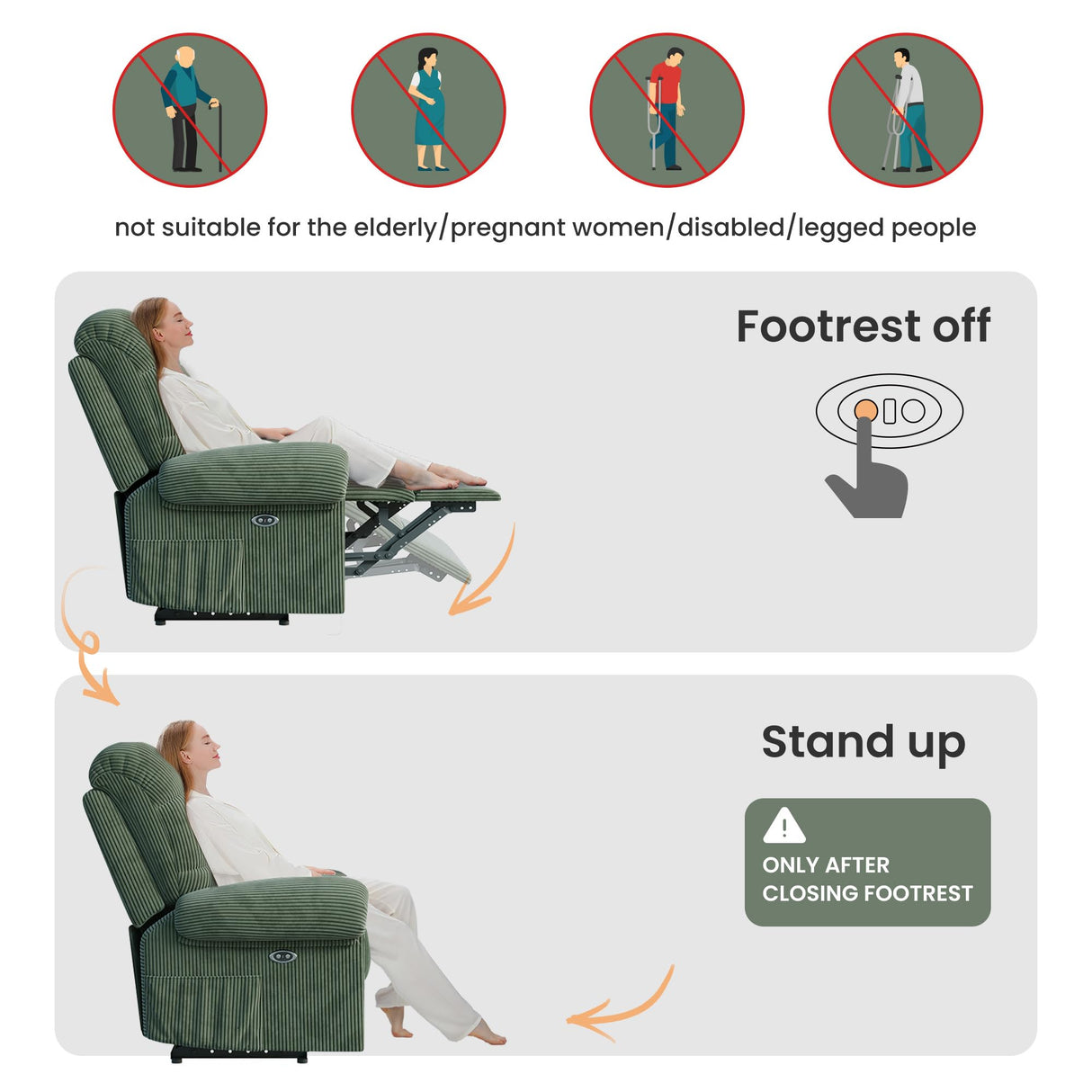 not suitable for the elderly/pregnant women/disabled/legged people

Footrest off

Stand up

ONLY AFTER CLOSING FOOTREST