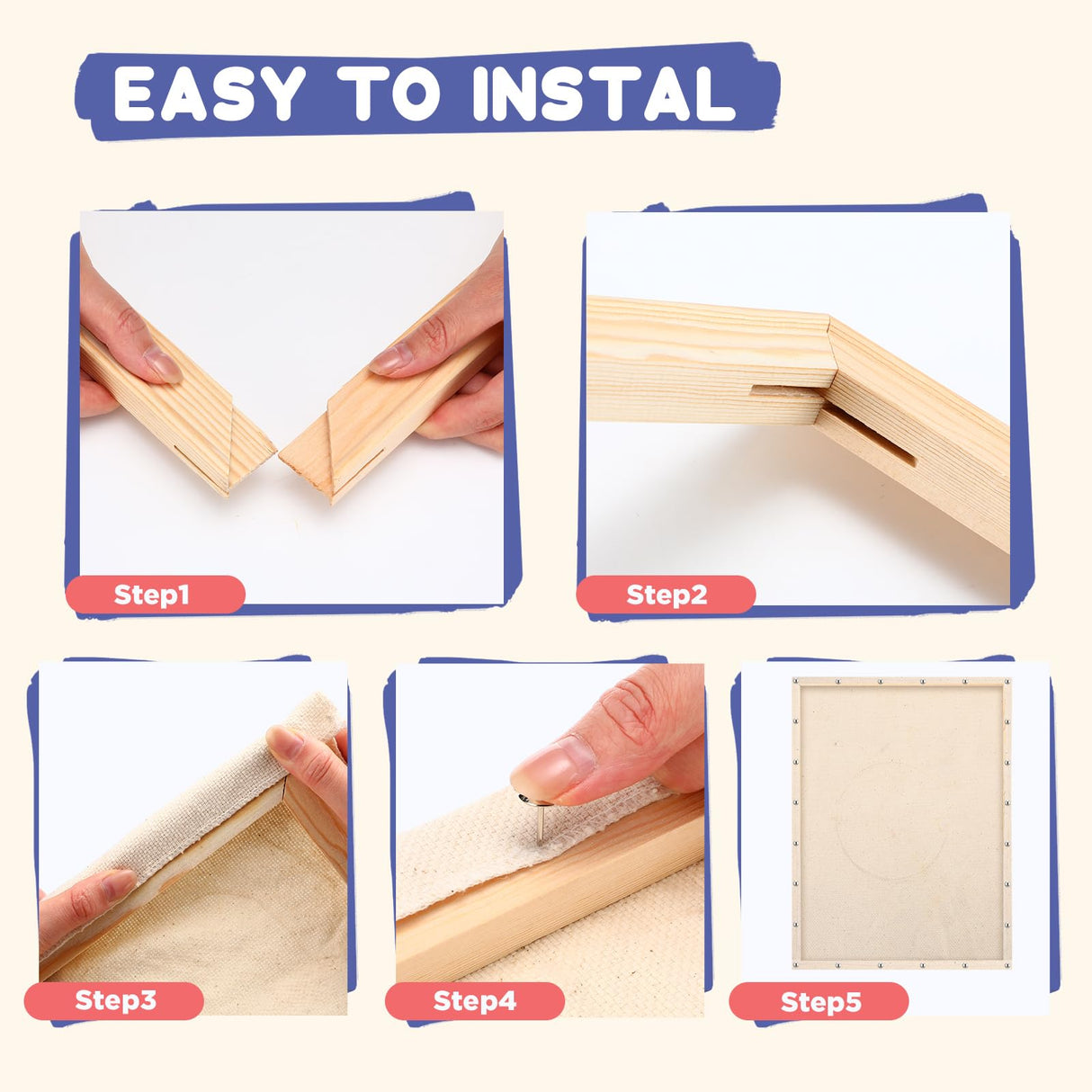 EASY TO INSTAL

Step1

Step2

Step3

Step4

Step5