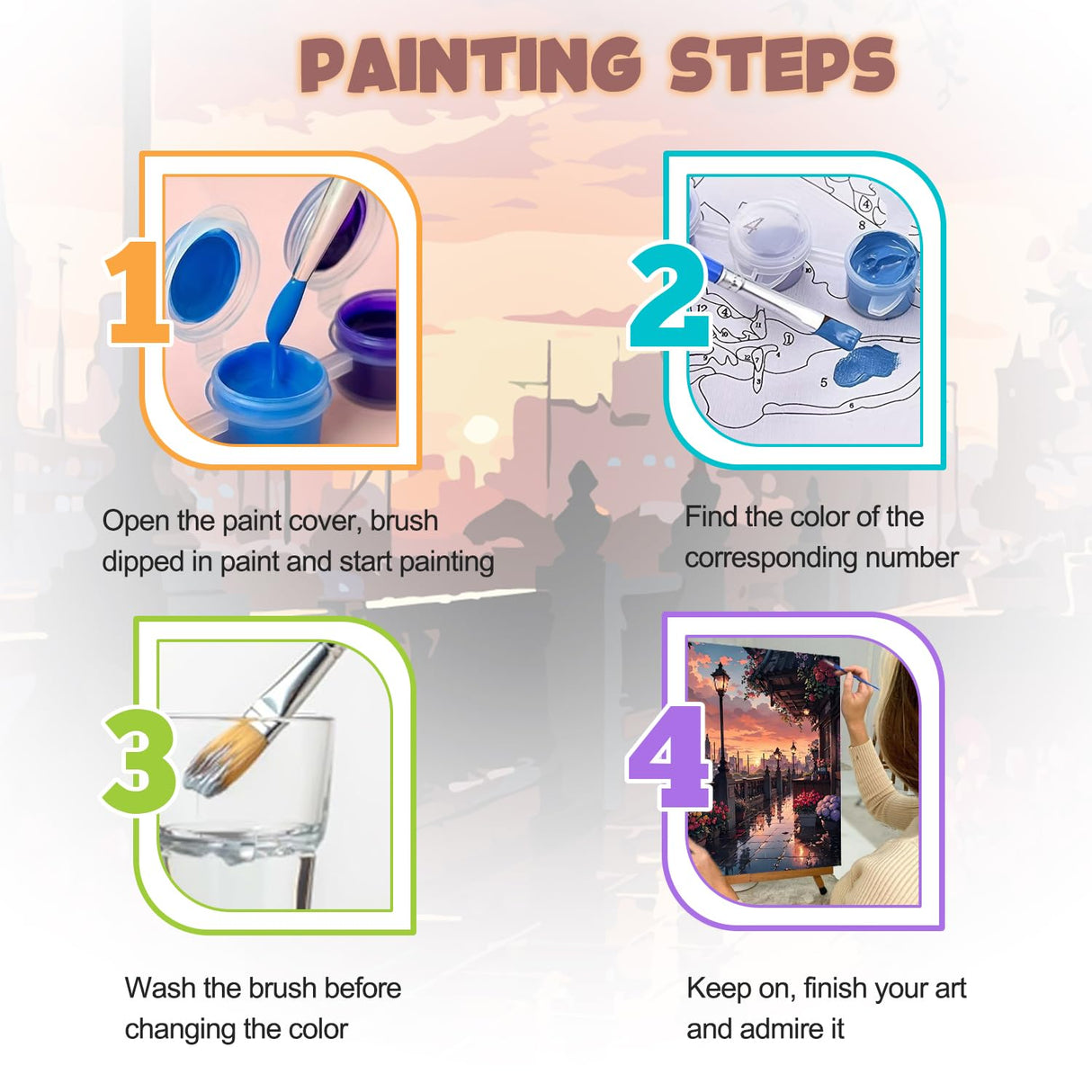 PAINTING STEPS

1

Open the paint cover, brush dipped in paint and start painting

2

Find the color of the corresponding number

3

Wash the brush before changing the color

4

Keep on, finish your art and admire it