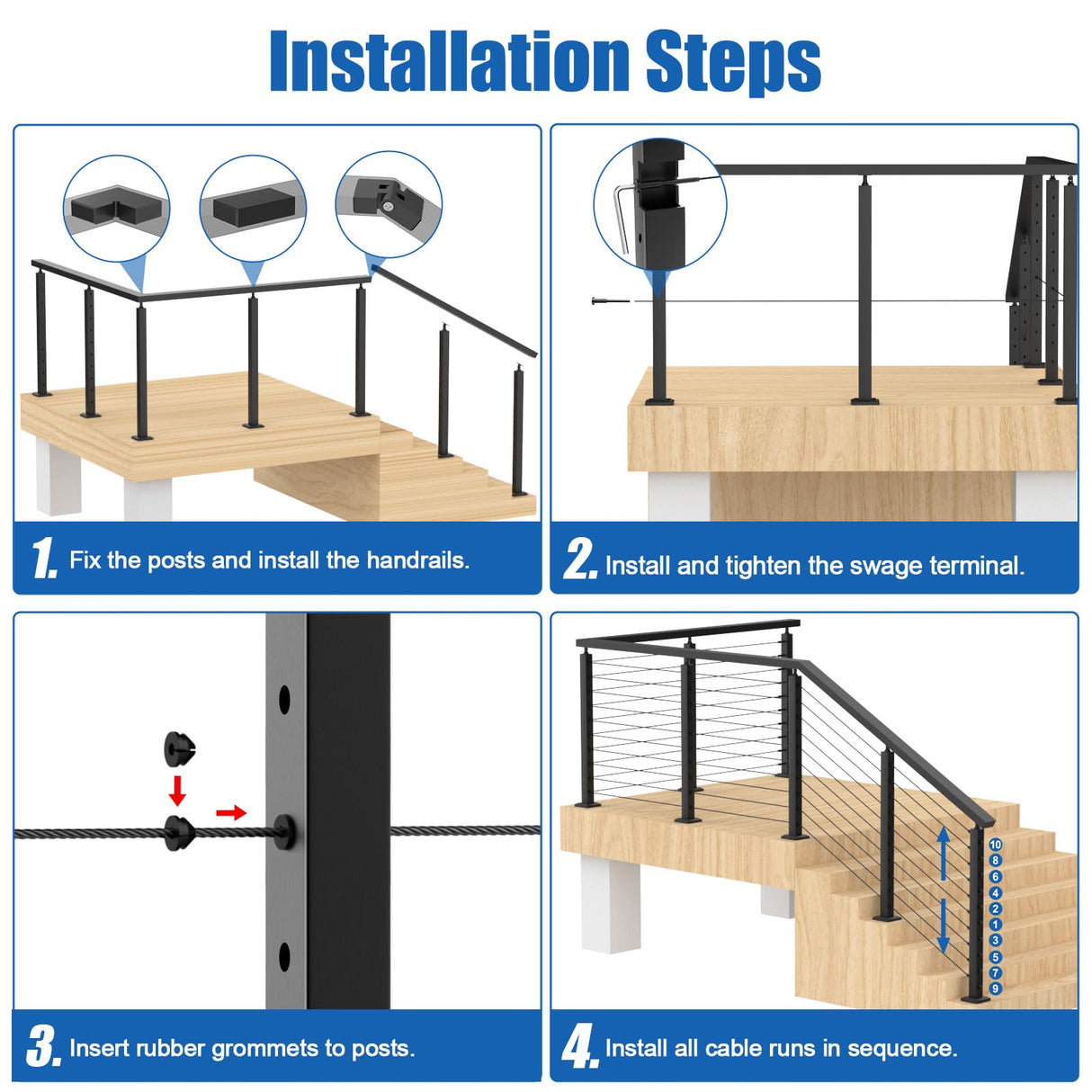 Installation Steps

1. Fix the posts and install the handrails.

2. Install and tighten the swage terminal.

3. Insert rubber grommets to posts.

10
8
6
4
2
1
3
5
7
9

4. Install all cable runs in sequence.