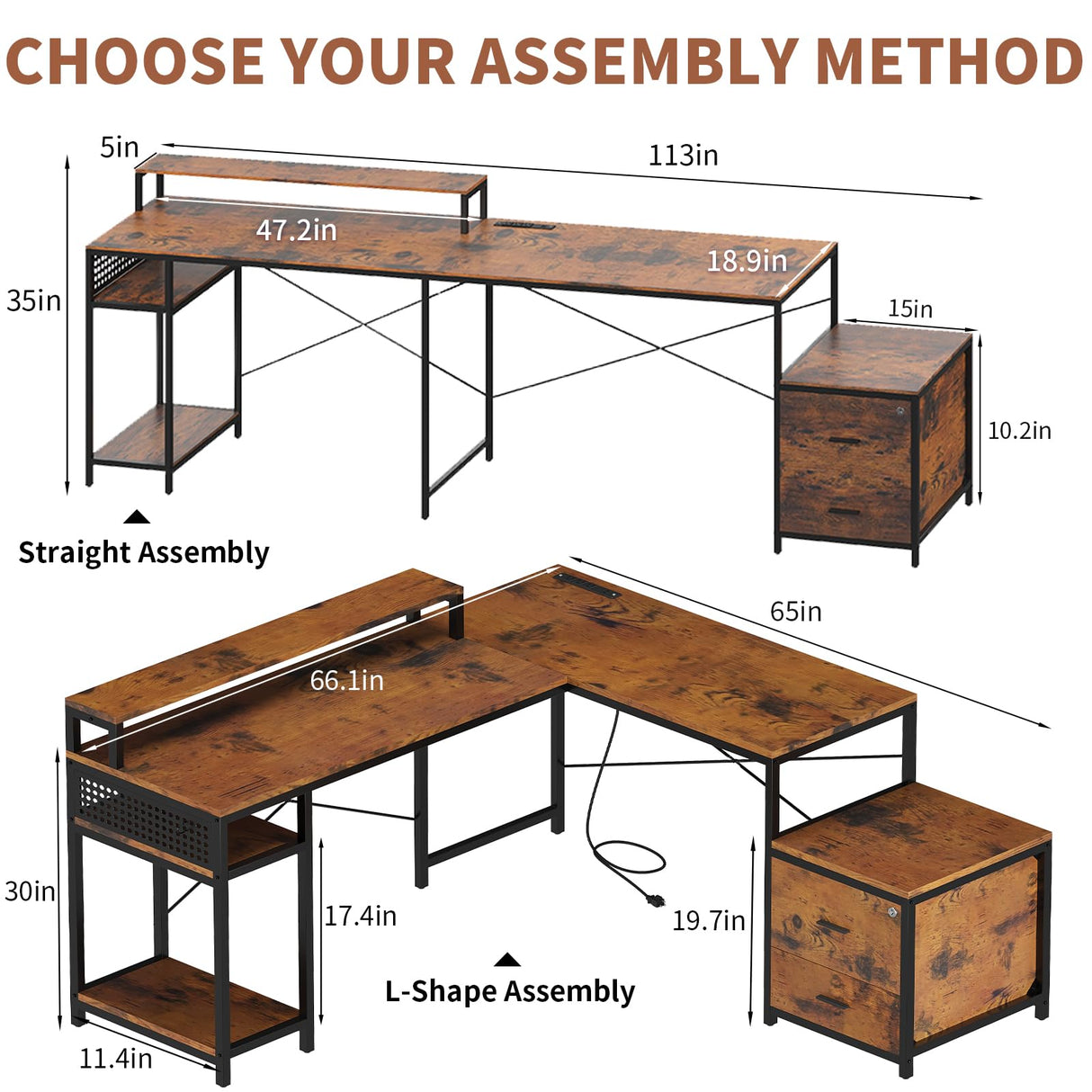 CHOOSE YOUR ASSEMBLY METHOD

5in

113in

47.2in

18.9in

35in

15in

10.2in

Straight Assembly

65in

66.1in

30in

17.4in

19.7in

L-Shape Assembly

11.4in